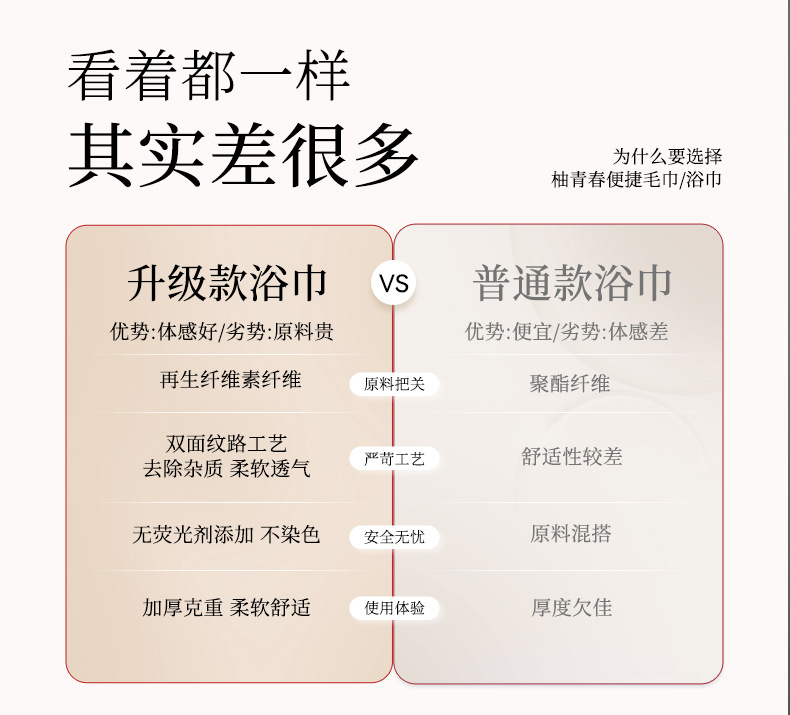 看着都一样
其实差很多

为什么要选择
柚青春便捷毛巾/浴巾

升级款浴巾

优势:体感好/劣势:原料贵

再生纤维素纤维

双面纹路工艺
去除杂质 柔软透气

无荧光剂添加 不染色

加厚克重 柔软舒适

VS

原料把关

严苛工艺

安全无忧

使用体验

普通款浴巾

优势:便宜/劣势:体感差

聚酯纤维

舒适性较差

原料混搭

厚度欠佳