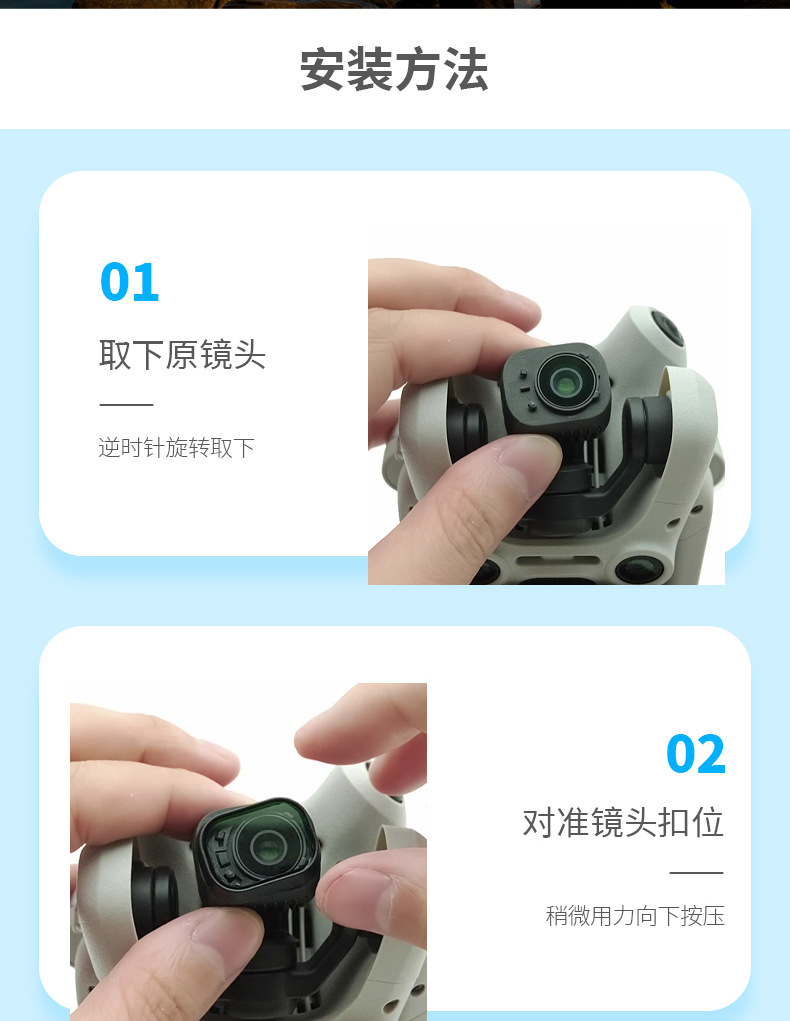 安装方法

01

取下原镜头

逆时针旋转取下

02

对准镜头扣位

稍微用力向下按压