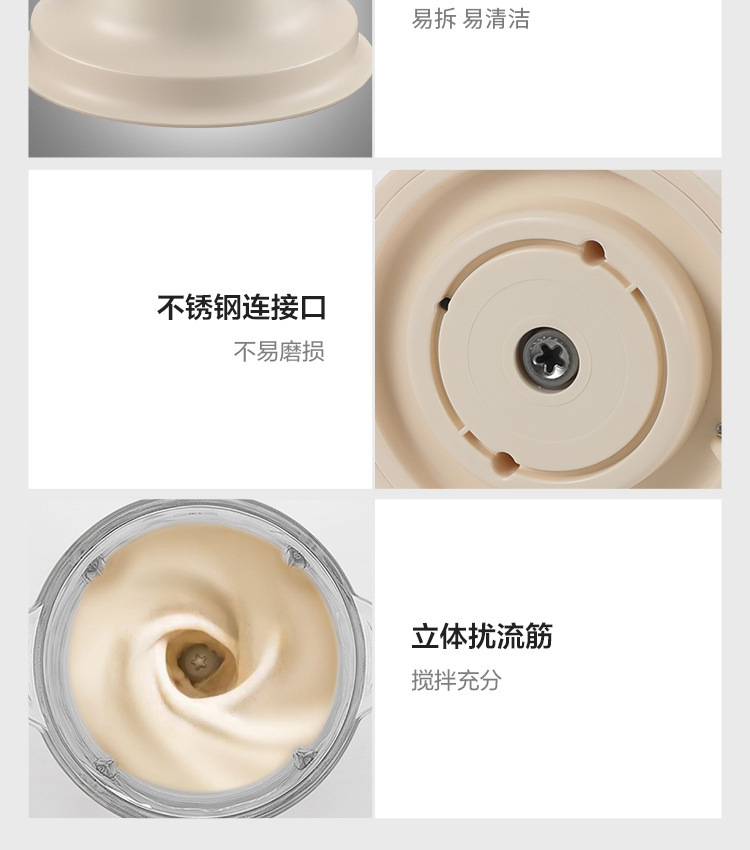 易拆 易清洁

不锈钢连接口

不易磨损

立体扰流筋

搅拌充分