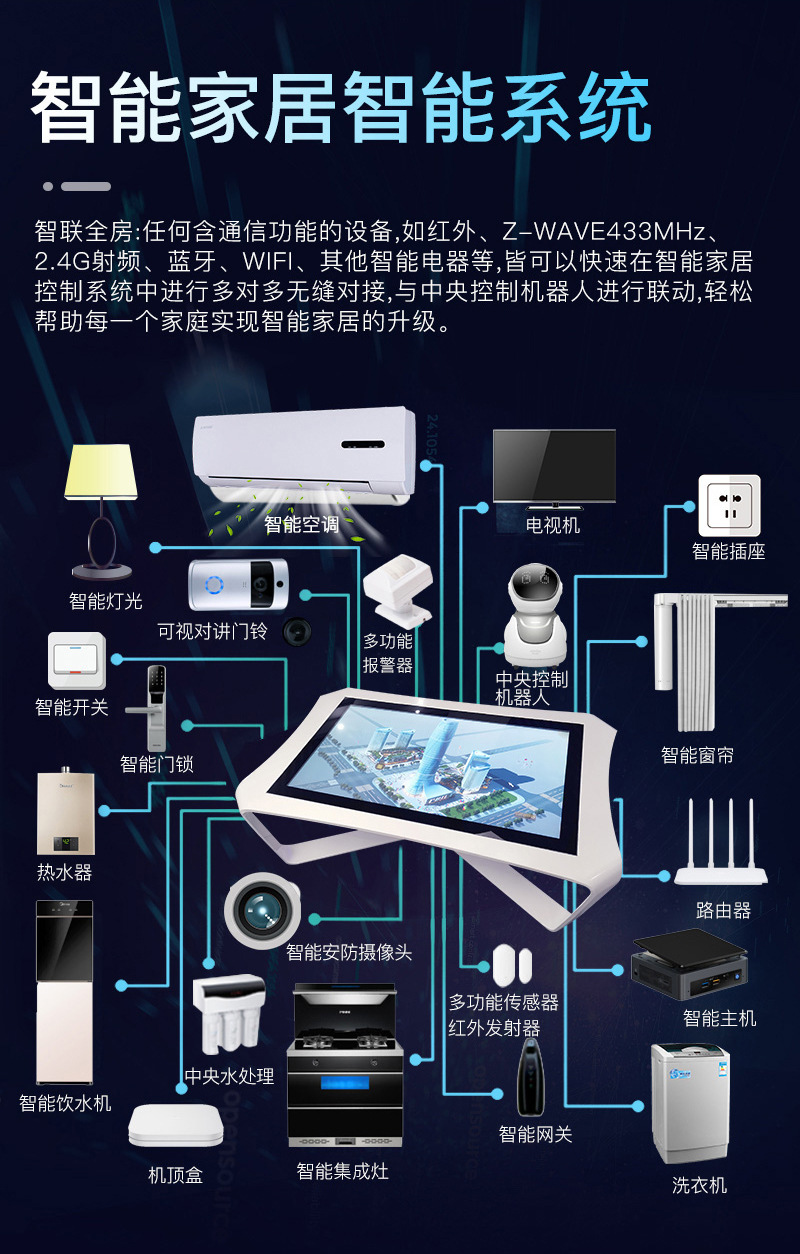 智能家居智能系统

智联全房:任何含通信功能的设备,如红外、Z-WAVE433MHz、2.4G射频、蓝牙、WIFI、其他智能电器等,皆可以快速在智能家居控制系统中进行多对多无缝对接,与中央控制机器人进行联动,轻松帮助每一个家庭实现智能家居的升级。

智能空调
电视机
智能插座
智能灯光
可视对讲门铃
多功能报警器
中央控制机器人
智能开关
智能门锁
智能窗帘
热水器
路由器
智能安防摄像头
多功能传感器
红外发射器
智能主机
中央水处理
智能饮水机
智能网关
机顶盒
智能集成灶
洗衣机