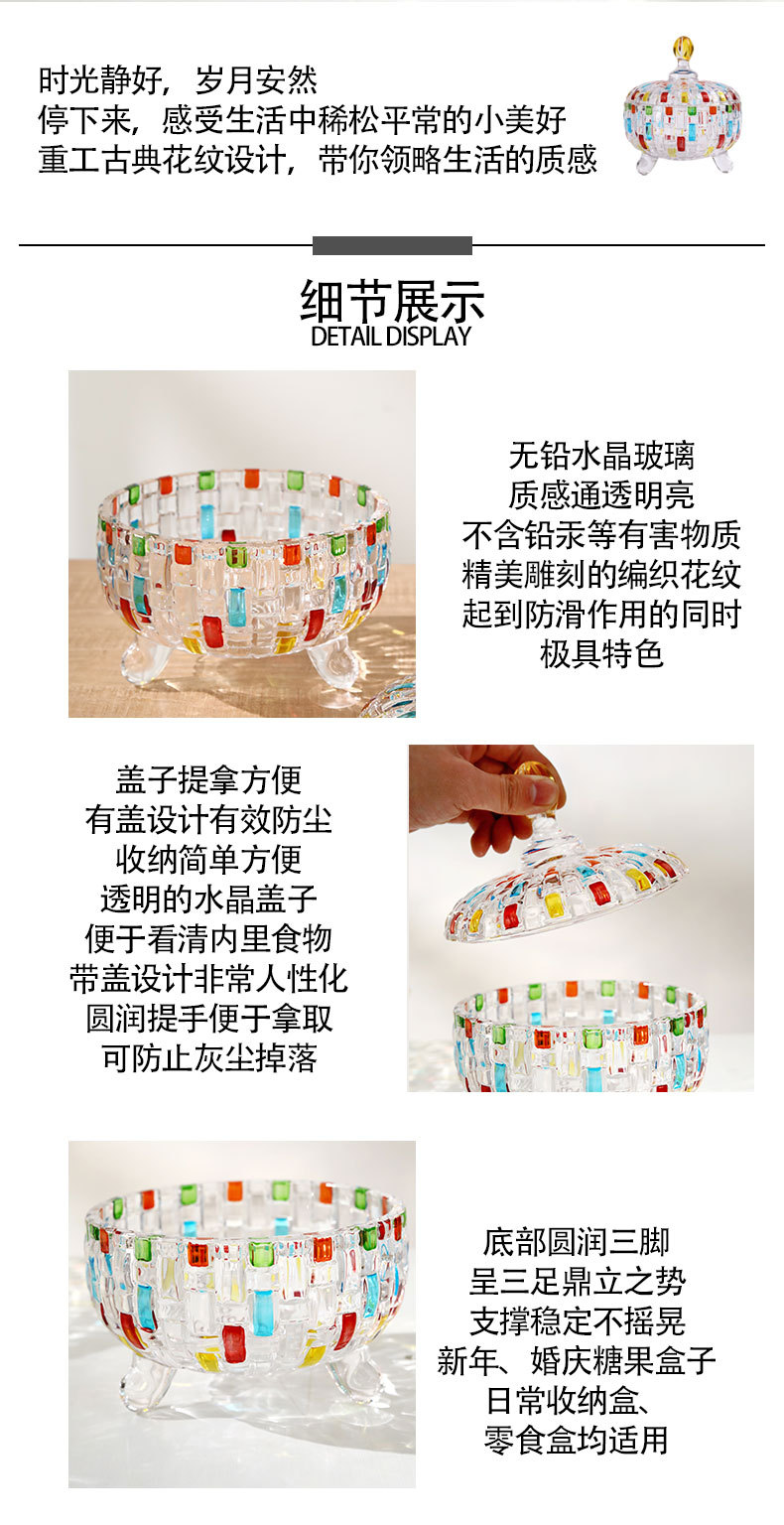 时光静好，岁月安然
停下来，感受生活中稀松平常的小美好
重工古典花纹设计，带你领略生活的质感

细节展示
DETAIL DISPLAY

无铅水晶玻璃
质感通透明亮
不含铅汞等有害物质
精美雕刻的编织花纹
起到防滑作用的同时
极具特色

盖子提拿方便
有盖设计有效防尘
收纳简单方便
透明的水晶盖子
便于看清内里食物
带盖设计非常人性化
圆润提手便于拿取
可防止灰尘掉落

底部圆润三脚
呈三足鼎立之势
支撑稳定不摇晃
新年、婚庆糖果盒子
日常收纳盒、
零食盒均适用