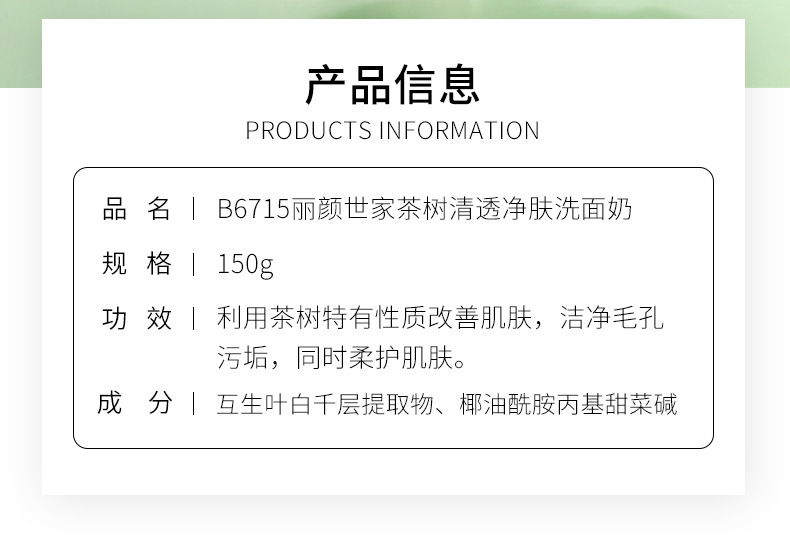 产品信息
PRODUCTS INFORMATION

品 名 | B6715丽颜世家茶树清透净肤洗面奶

规 格 | 150g

功 效 | 利用茶树特有性质改善肌肤，洁净毛孔污垢，同时柔护肌肤。

成 分 | 互生叶白千层提取物、椰油酰胺丙基甜菜碱