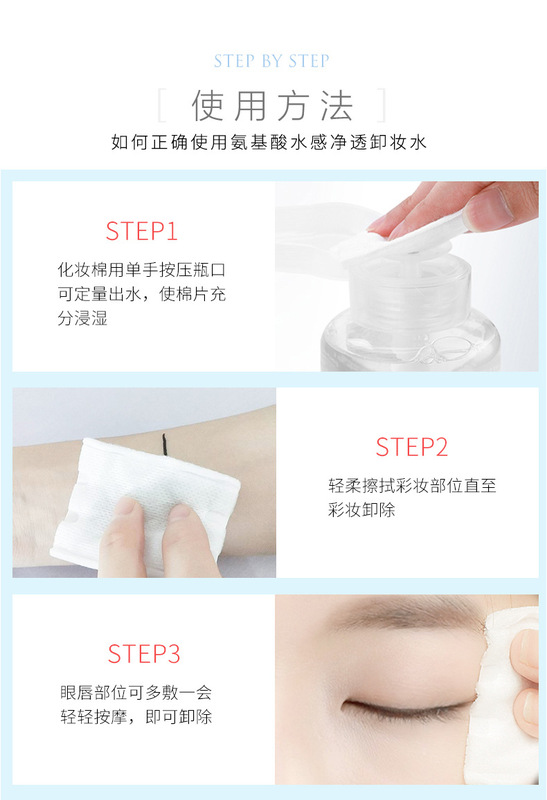 STEP BY STEP

[ 使用方法 ]

如何正确使用氨基酸水感净透卸妆水

STEP1

化妆棉用单手按压瓶口可定量出水，使棉片充分浸湿

STEP2

轻柔擦拭彩妆部位直至彩妆卸除

STEP3

眼唇部位可多敷一会轻轻按摩，即可卸除