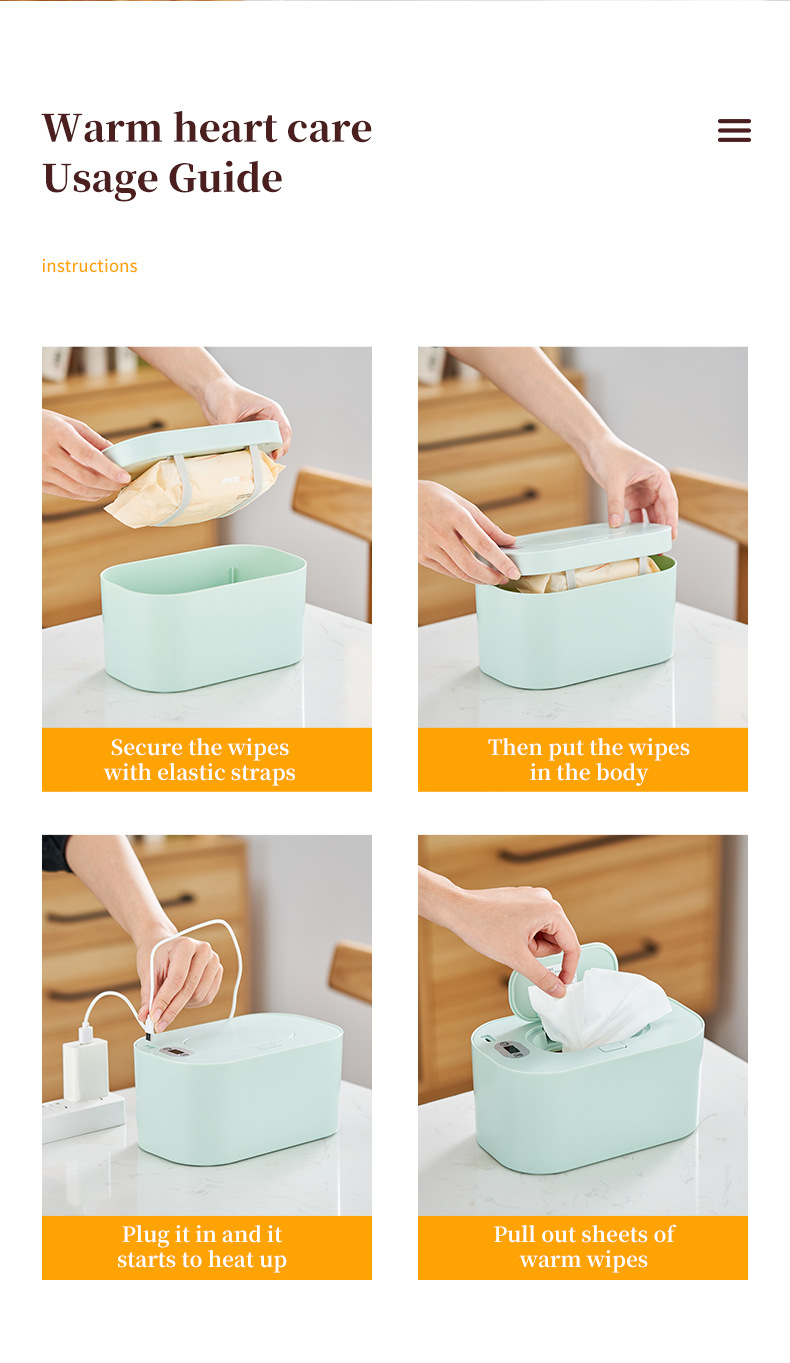 Warm heart care
Usage Guide

instructions

Secure the wipes with elastic straps

Then put the wipes in the body

Plug it in and it starts to heat up

Pull out sheets of warm wipes