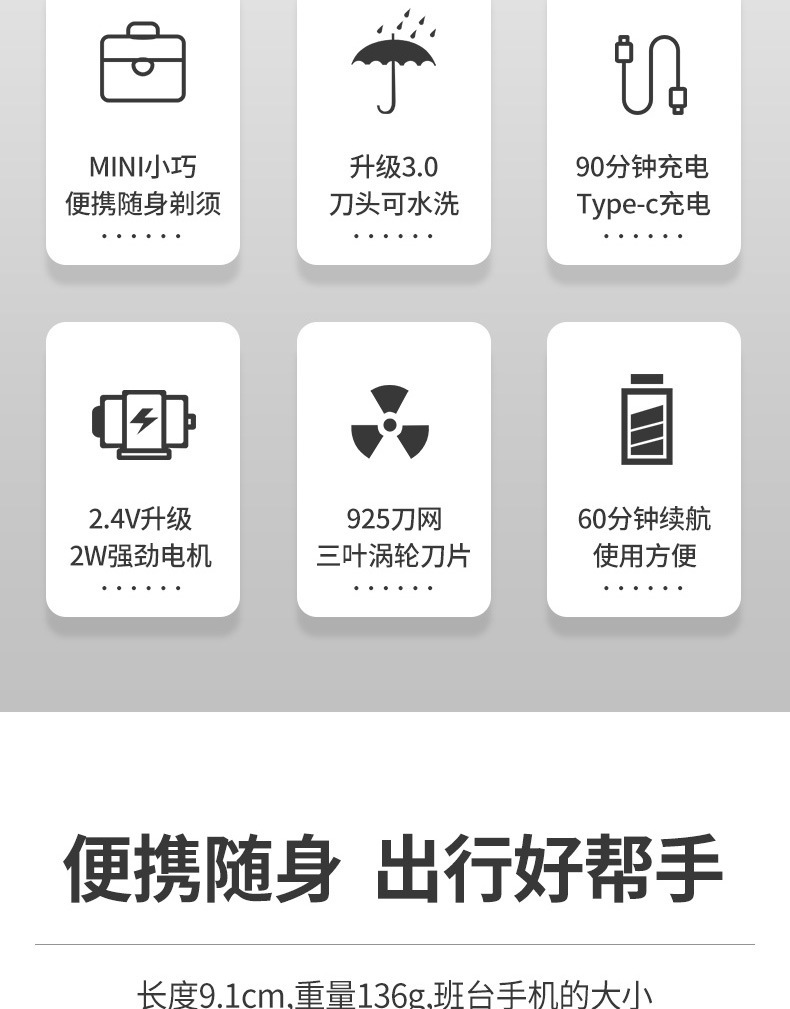 MINI小巧
便携随身剃须

升级3.0
刀头可水洗

90分钟充电
Type-c充电

2.4V升级
2W强劲电机

925刀网
三叶涡轮刀片

60分钟续航
使用方便

便携随身 出行好帮手

长度9.1cm,重量136g,班台手机的大小