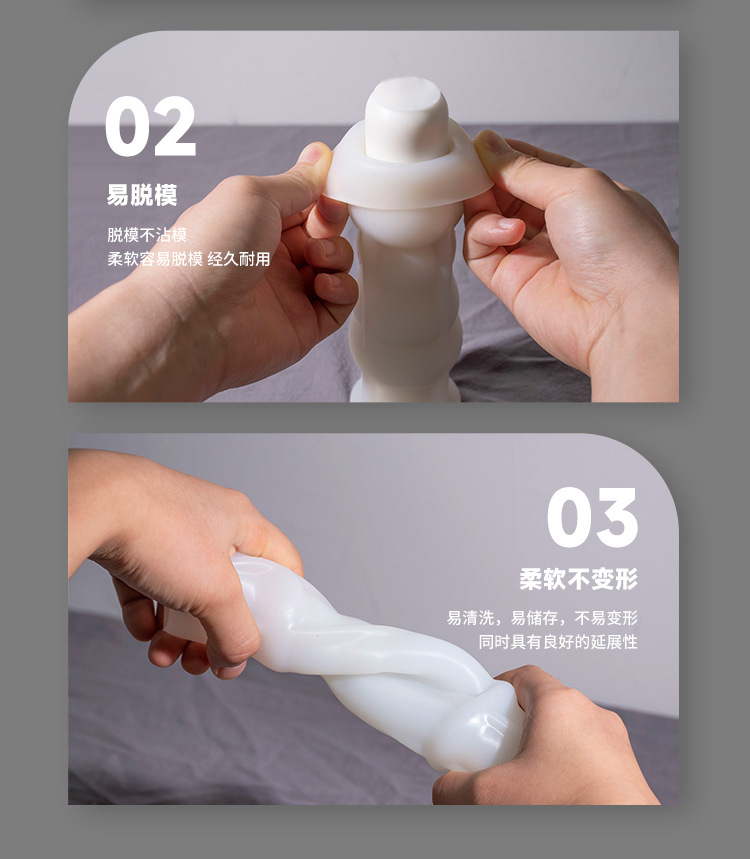 02

易脱模

脱模不沾模
柔软容易脱模 经久耐用

03

柔软不变形

易清洗，易储存，不易变形
同时具有良好的延展性