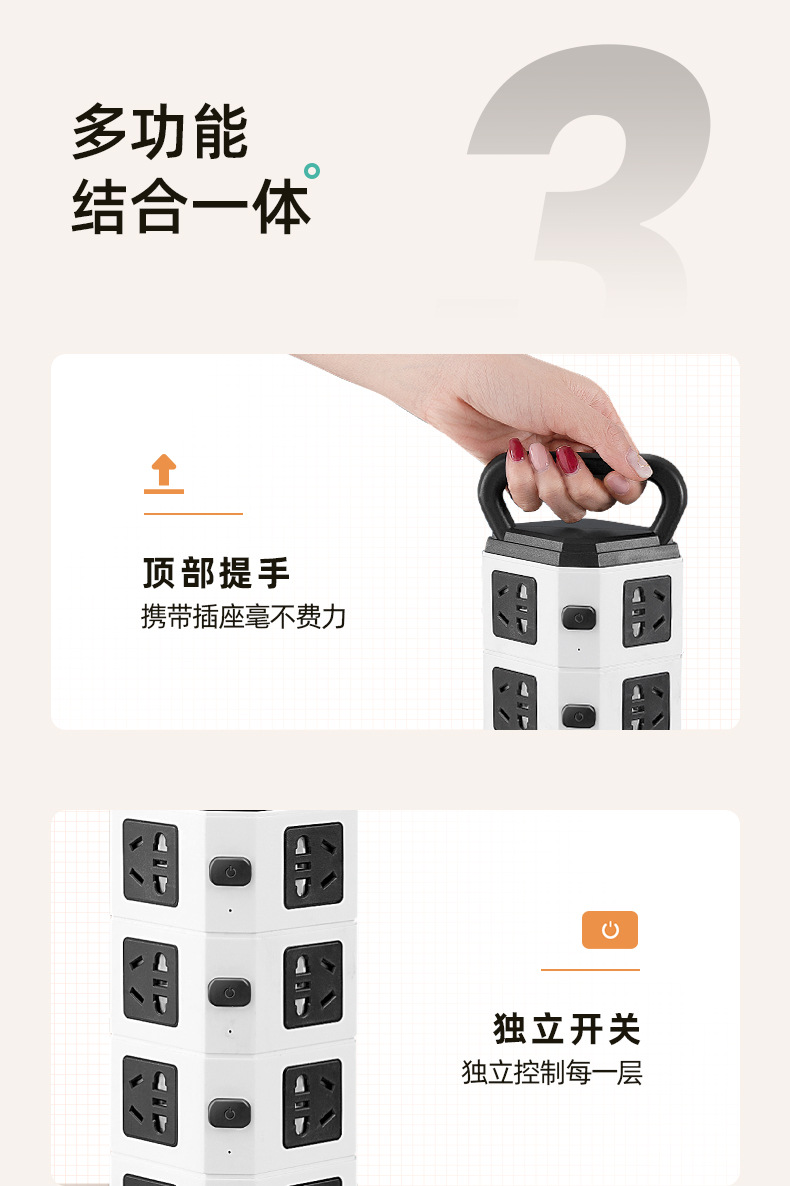 多功能
结合一体

3

顶部提手
携带插座毫不费力

独立开关
独立控制每一层