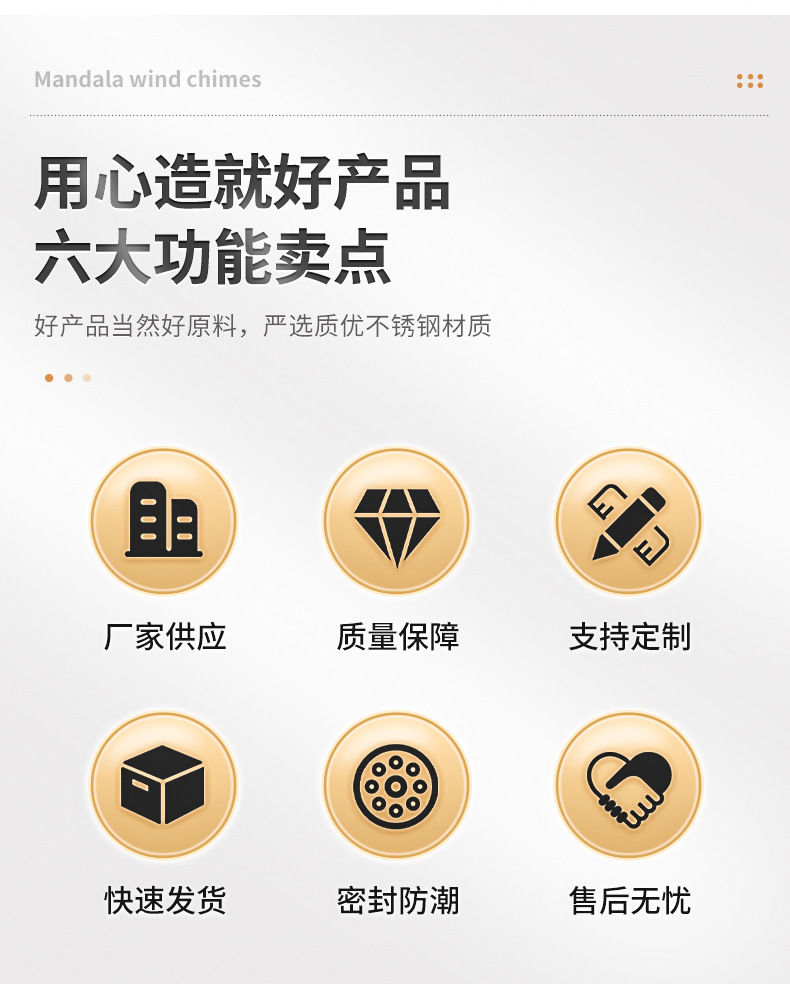 Mandala wind chimes

用心造就好产品
六大功能卖点

好产品当然好原料，严选质优不锈钢材质

厂家供应

质量保障

支持定制

快速发货

密封防潮

售后无忧