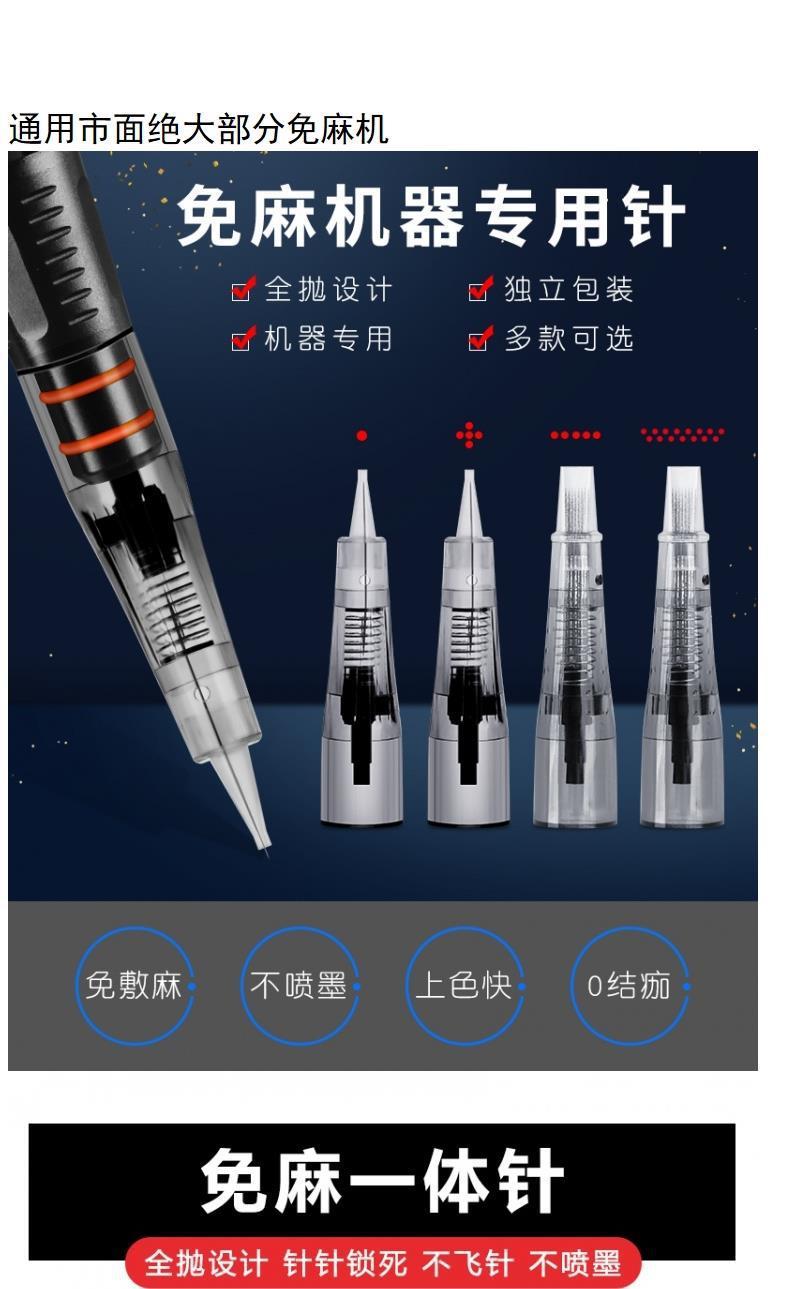 通用市面绝大部分免麻机

免麻机器专用针

全抛设计 独立包装
机器专用 多款可选

免敷麻
不喷墨
上色快
0结痂

免麻一体针

全抛设计 针针锁死 不飞针 不喷墨