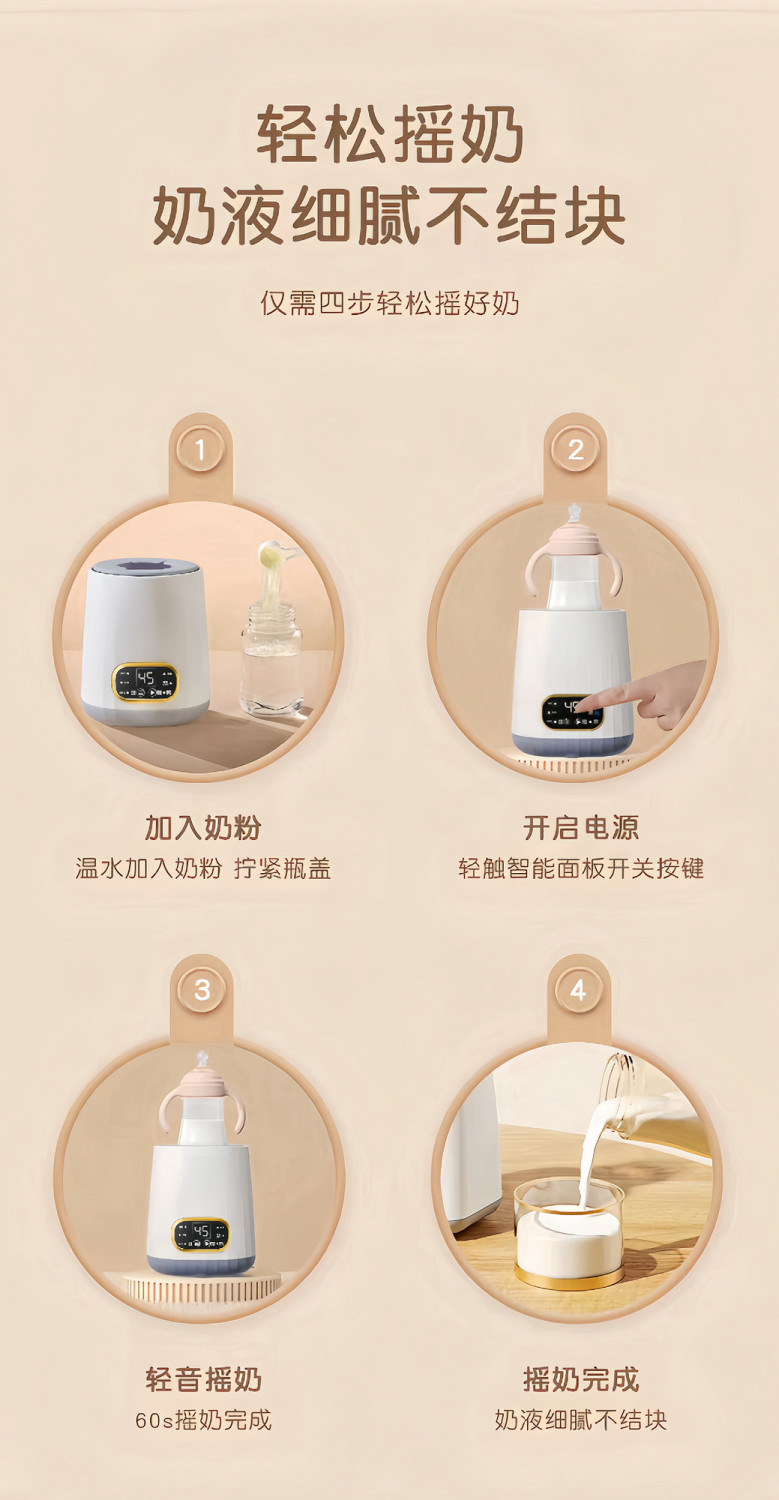 轻松摇奶
奶液细腻不结块

仅需四步轻松摇好奶

1

45

加入奶粉
温水加入奶粉 拧紧瓶盖

2

开启电源
轻触智能面板开关按键

3

45

轻音摇奶
60s摇奶完成

4

摇奶完成
奶液细腻不结块