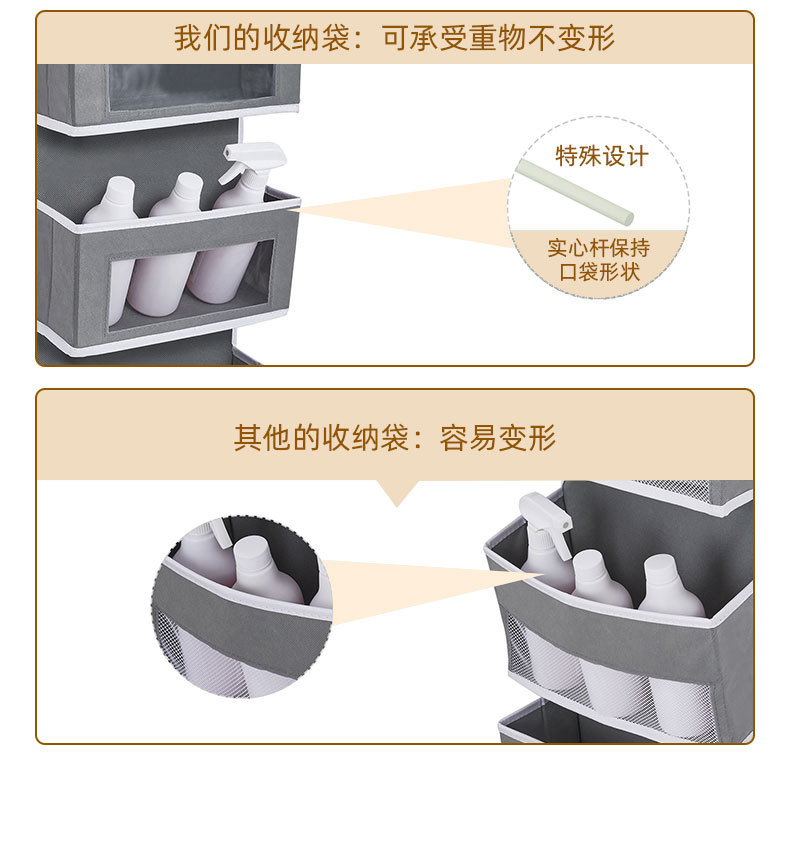 我们的收纳袋：可承受重物不变形

特殊设计

实心杆保持口袋形状

其他的收纳袋：容易变形