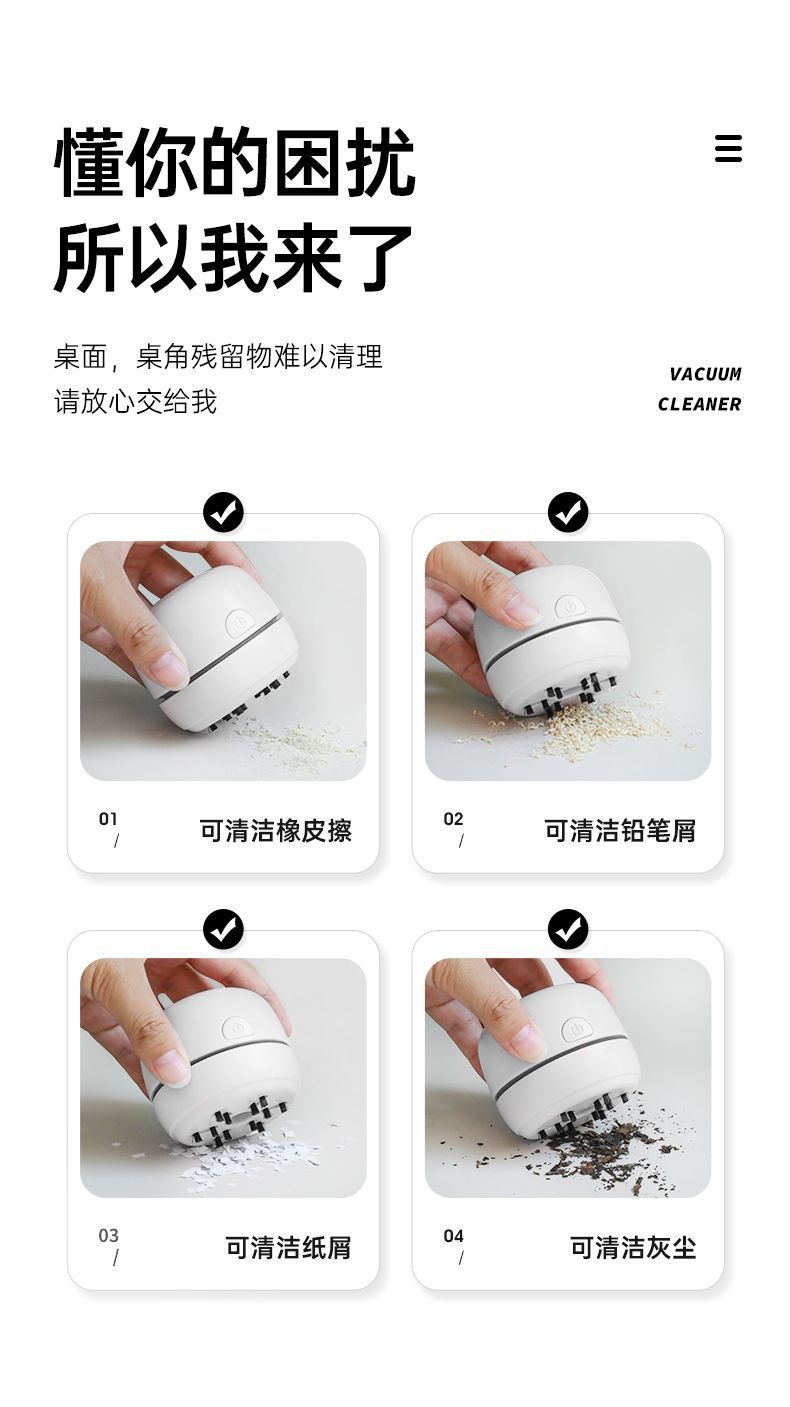 懂你的困扰
所以我来了

桌面，桌角残留物难以清理
请放心交给我

VACUUM
CLEANER

01
/
可清洁橡皮擦

02
/
可清洁铅笔屑

03
/
可清洁纸屑

04
/
可清洁灰尘