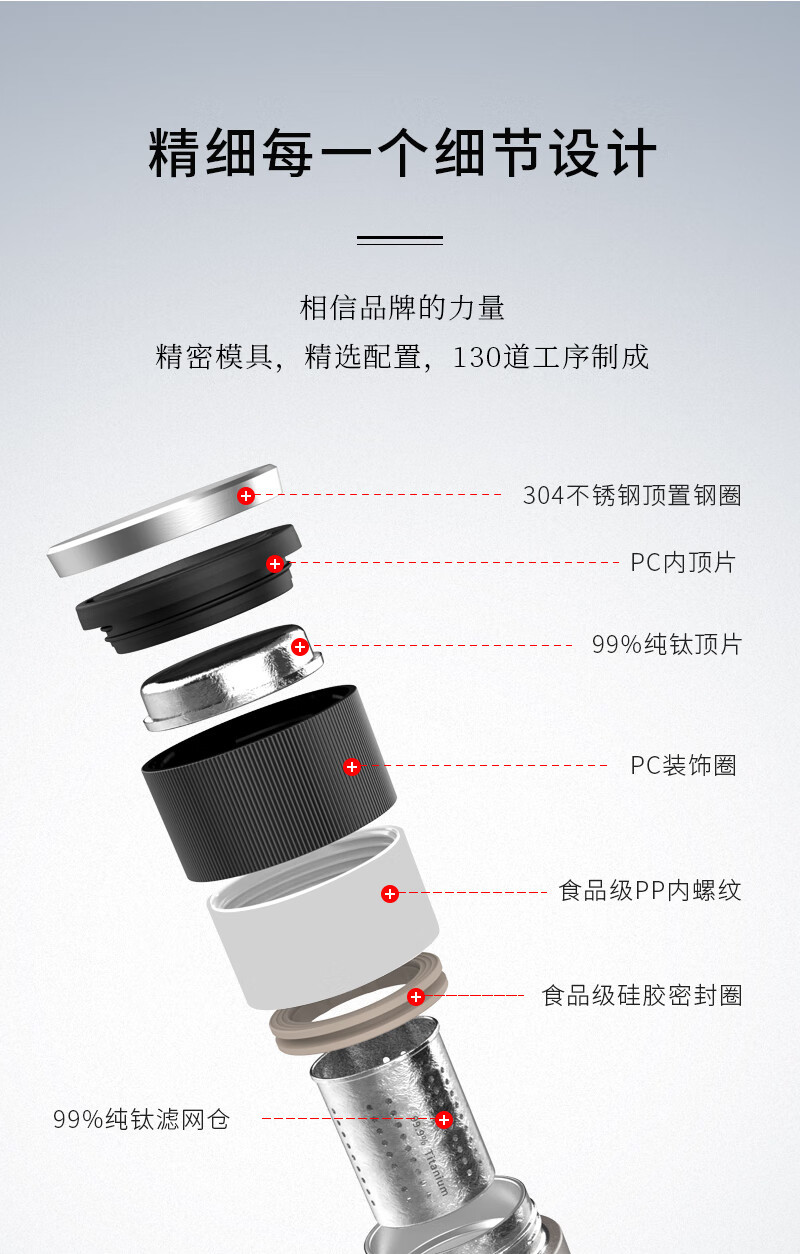 精细每一个细节设计

相信品牌的力量
精密模具，精选配置，130道工序制成

304不锈钢顶置钢圈

PC内顶片

99%纯钛顶片

PC装饰圈

食品级PP内螺纹

食品级硅胶密封圈

99%纯钛滤网仓

99% Titanium