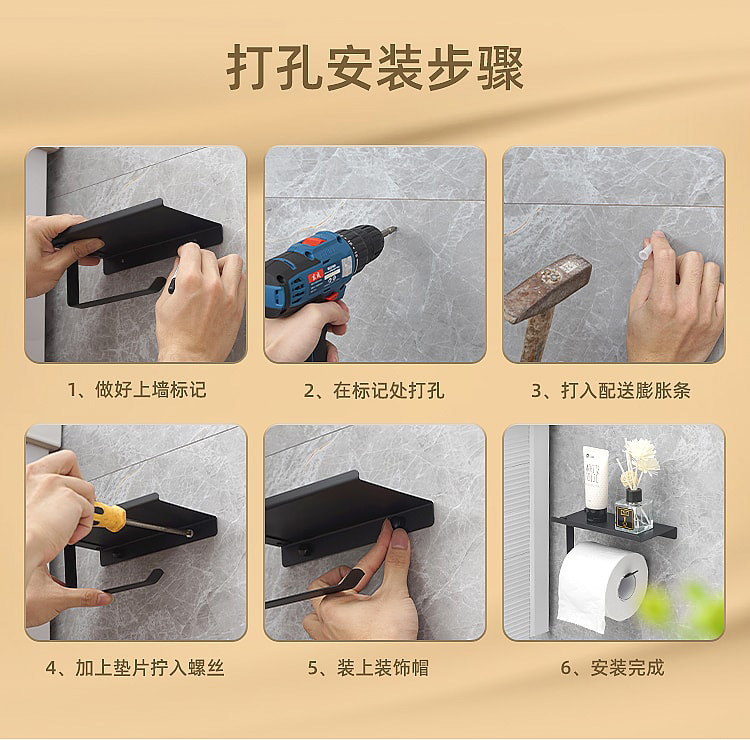 打孔安装步骤

1、做好上墙标记

2、在标记处打孔

3、打入配送膨胀条

4、加上垫片拧入螺丝

5、装上装饰帽

6、安装完成