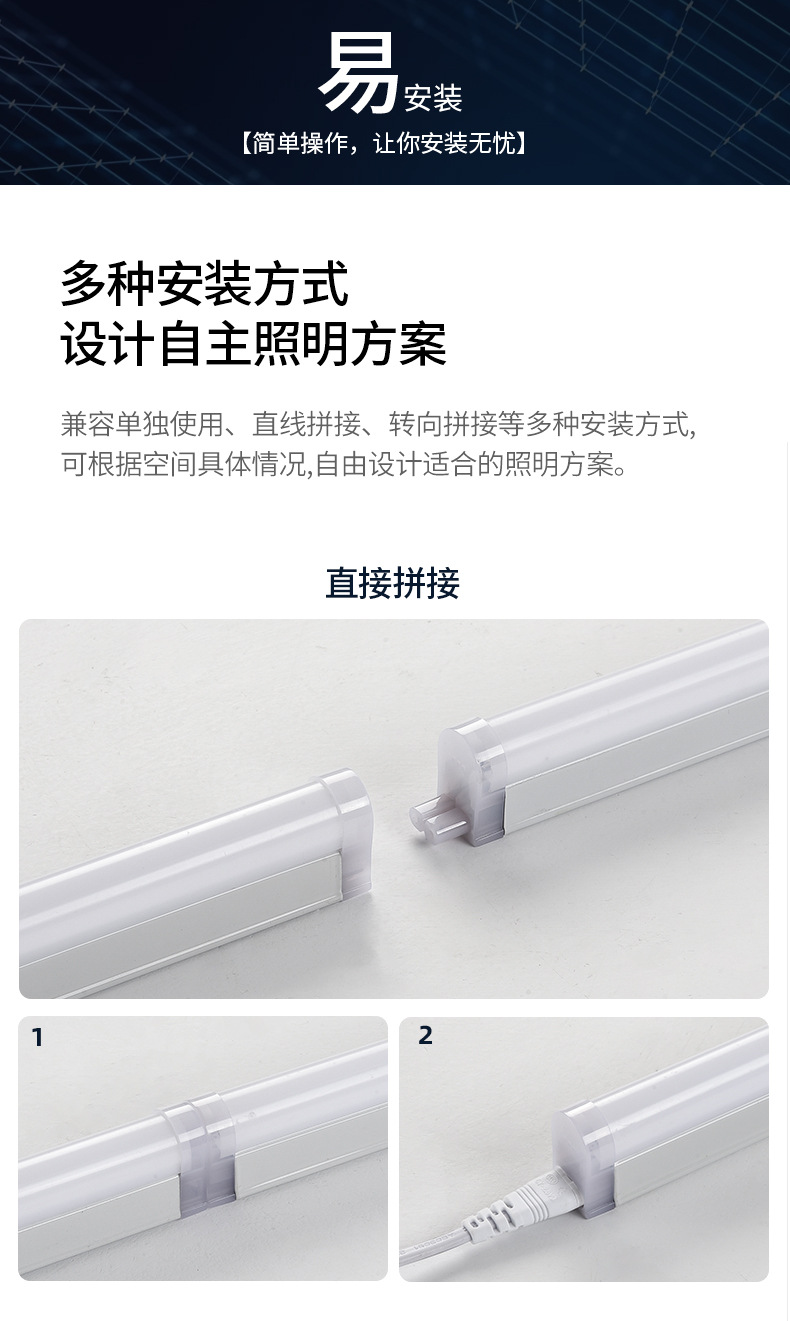 易安装

【简单操作，让你安装无忧】

多种安装方式
设计自主照明方案

兼容单独使用、直线拼接、转向拼接等多种安装方式,可根据空间具体情况,自由设计适合的照明方案。

直接拼接

1

2