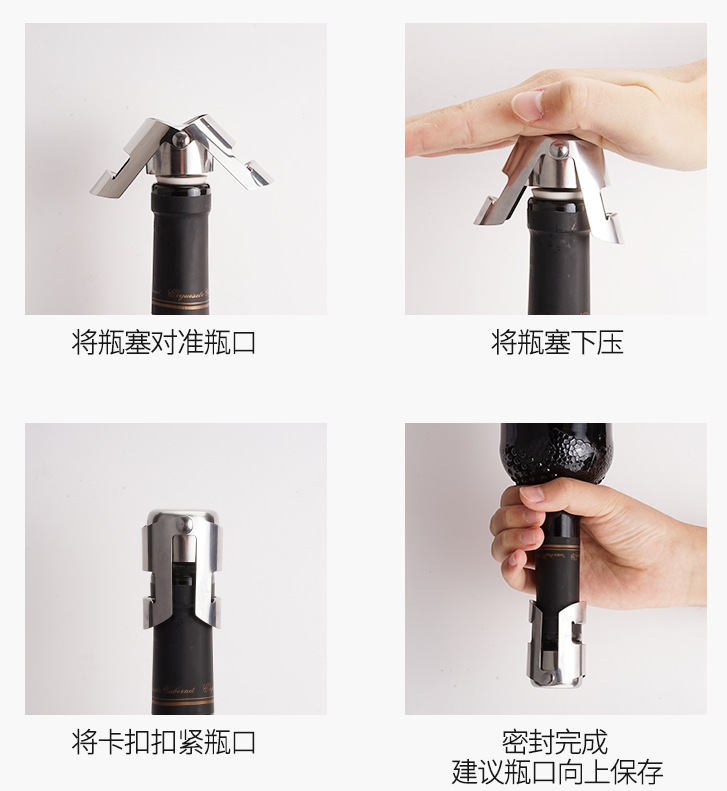 将瓶塞对准瓶口

将瓶塞下压

将卡扣扣紧瓶口

密封完成
建议瓶口向上保存