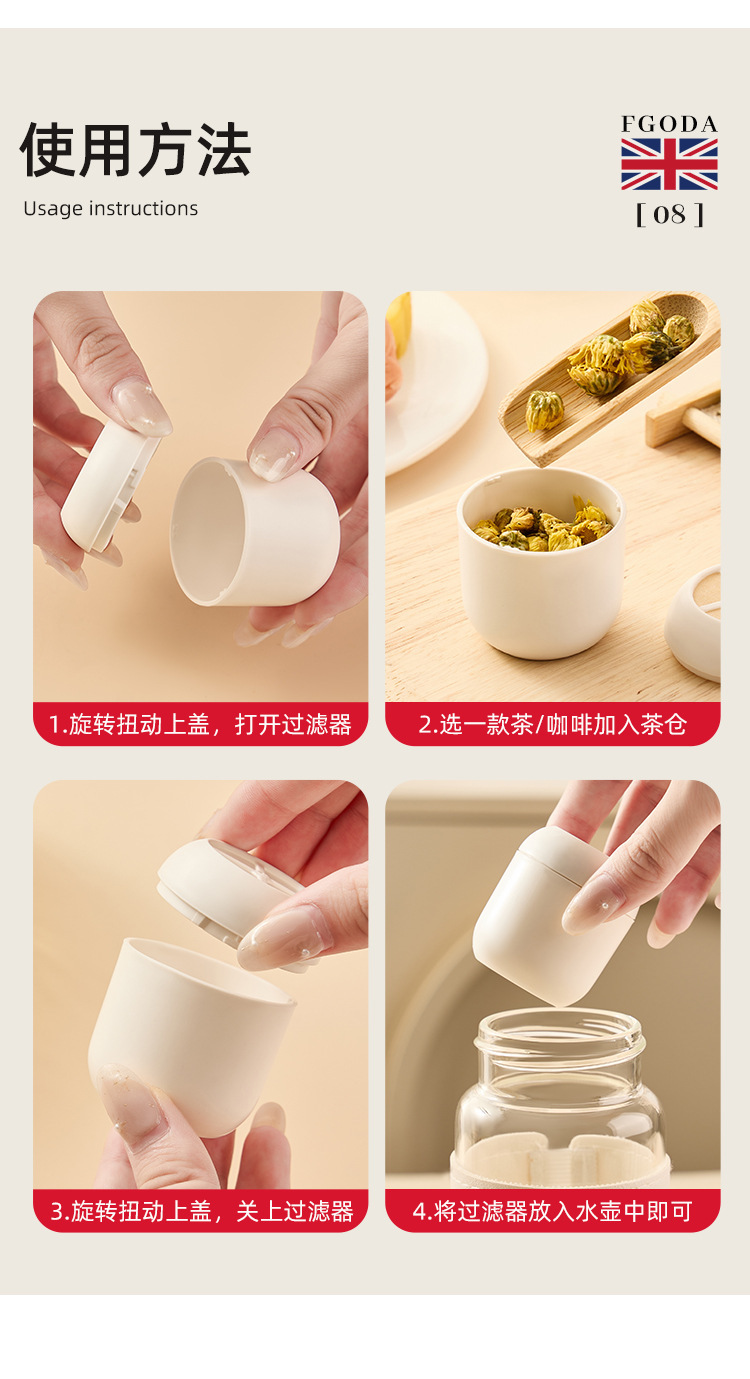 使用方法
Usage instructions

FGODA
[ 08 ]

1.旋转扭动上盖，打开过滤器

2.选一款茶/咖啡加入茶仓

3.旋转扭动上盖，关上过滤器

4.将过滤器放入水壶中即可