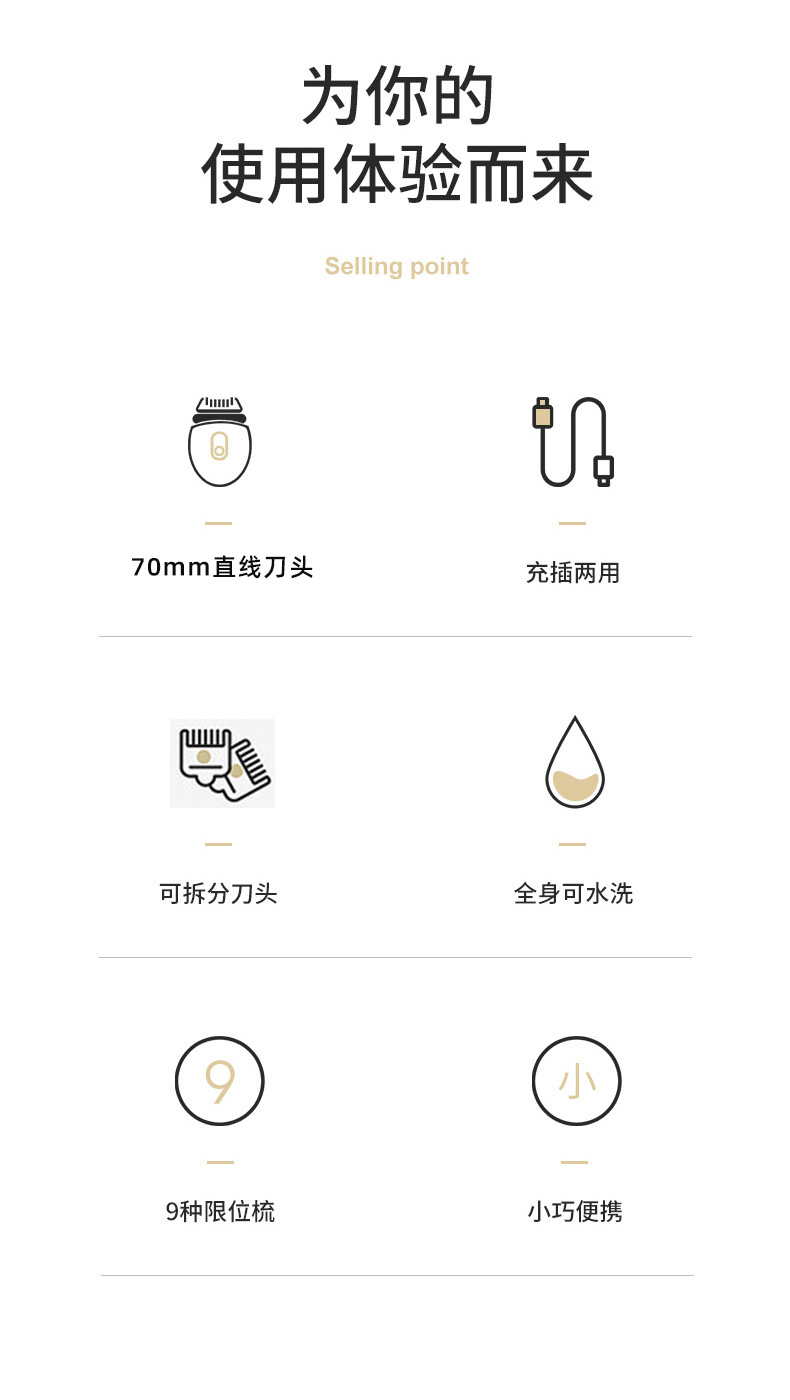 为你的
使用体验而来

Selling point

70mm直线刀头

充插两用

可拆分刀头

全身可水洗

9

9种限位梳

小

小巧便携