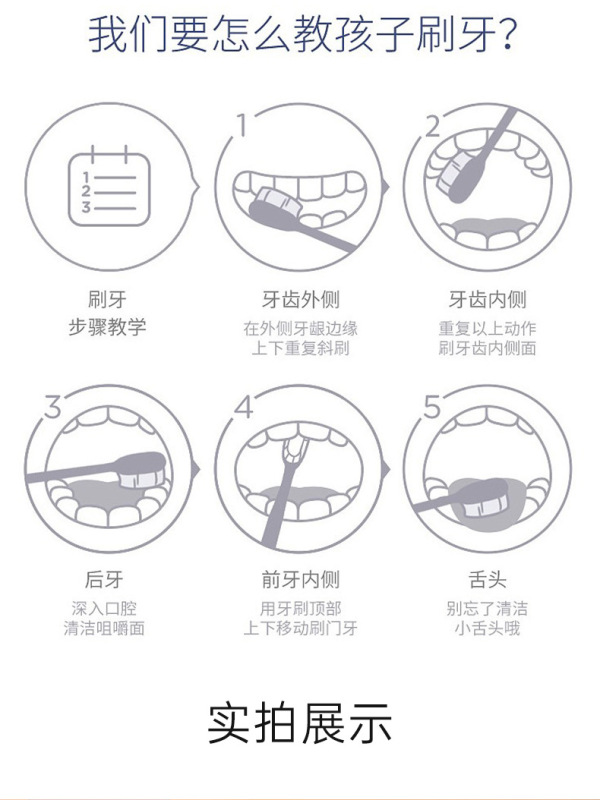 我们要怎么教孩子刷牙?

1
2
3

刷牙
步骤教学

1
牙齿外侧
在外侧牙龈边缘
上下重复斜刷

2
牙齿内侧
重复以上动作
刷牙齿内侧面

3
后牙
深入口腔
清洁咀嚼面

4
前牙内侧
用牙刷顶部
上下移动刷门牙

5
舌头
别忘了清洁
小舌头哦

实拍展示