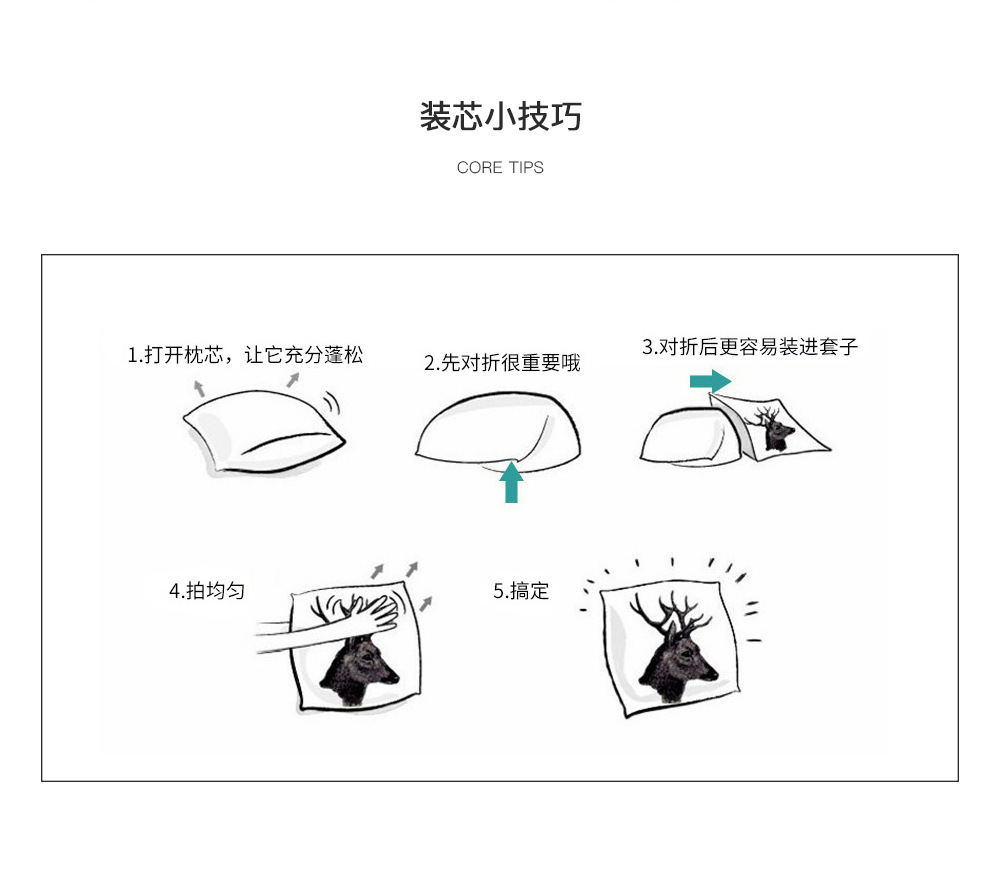 装芯小技巧

CORE TIPS

1.打开枕芯，让它充分蓬松

2.先对折很重要哦

3.对折后更容易装进套子

4.拍均匀

5.搞定