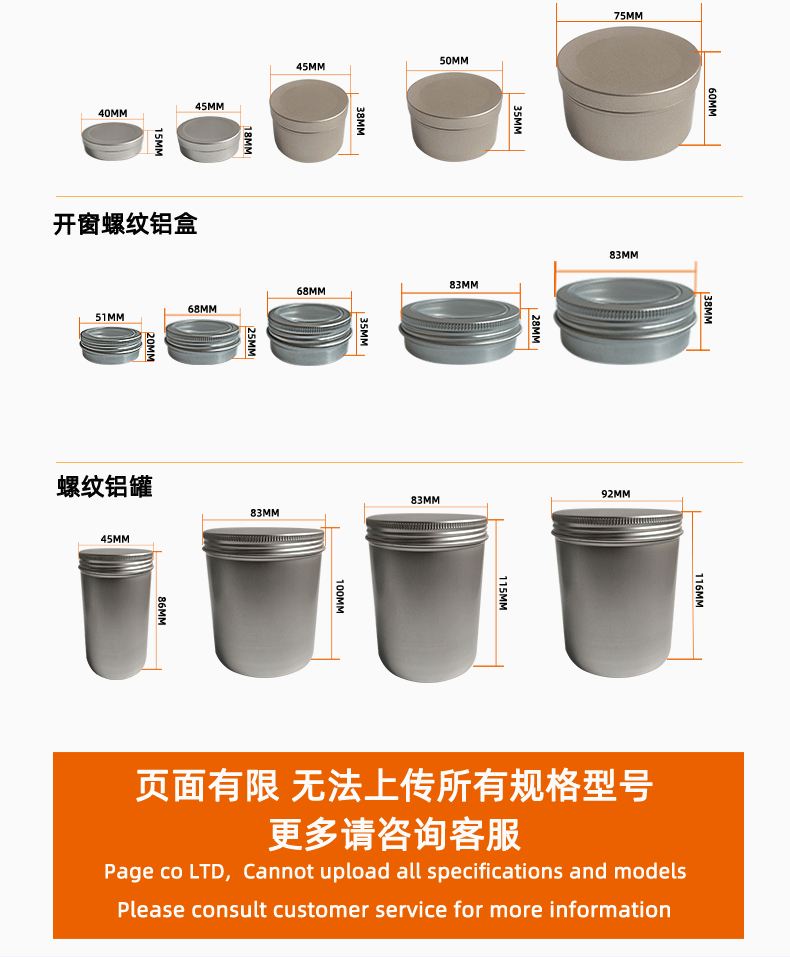 40MM 15MM
45MM 18MM
45MM 38MM
50MM 35MM
75MM 60MM

开窗螺纹铝盒

51MM 20MM
68MM 25MM
68MM 35MM
83MM 28MM
83MM 38MM

螺纹铝罐

45MM 86MM
83MM 100MM
83MM 115MM
92MM 116MM

页面有限 无法上传所有规格型号
更多请咨询客服
Page co LTD, Cannot upload all specifications and models
Please consult customer service for more information