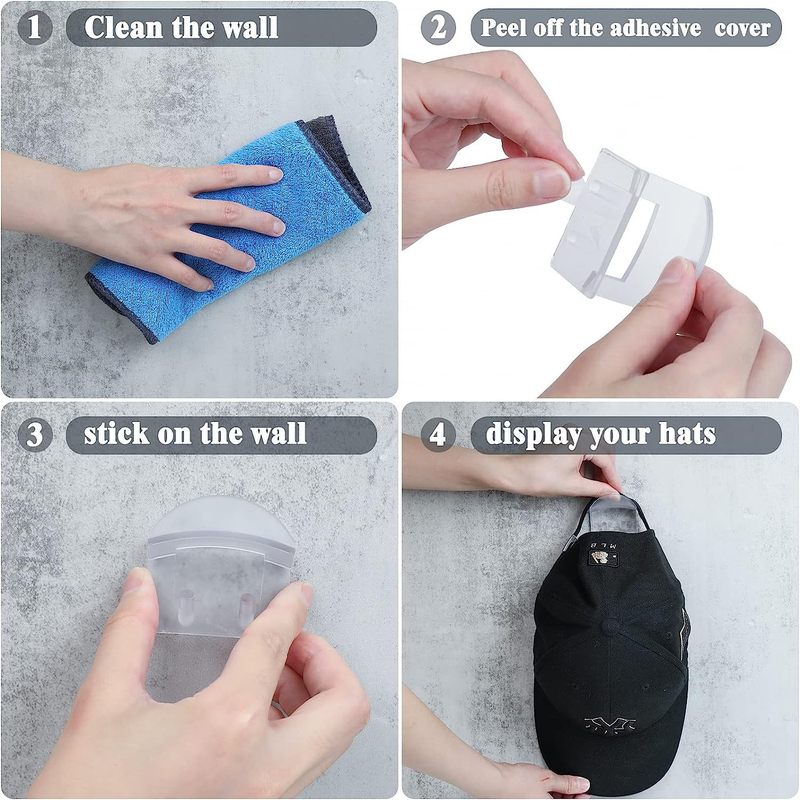 1 Clean the wall

2 Peel off the adhesive cover

3 stick on the wall

4 display your hats

MLB