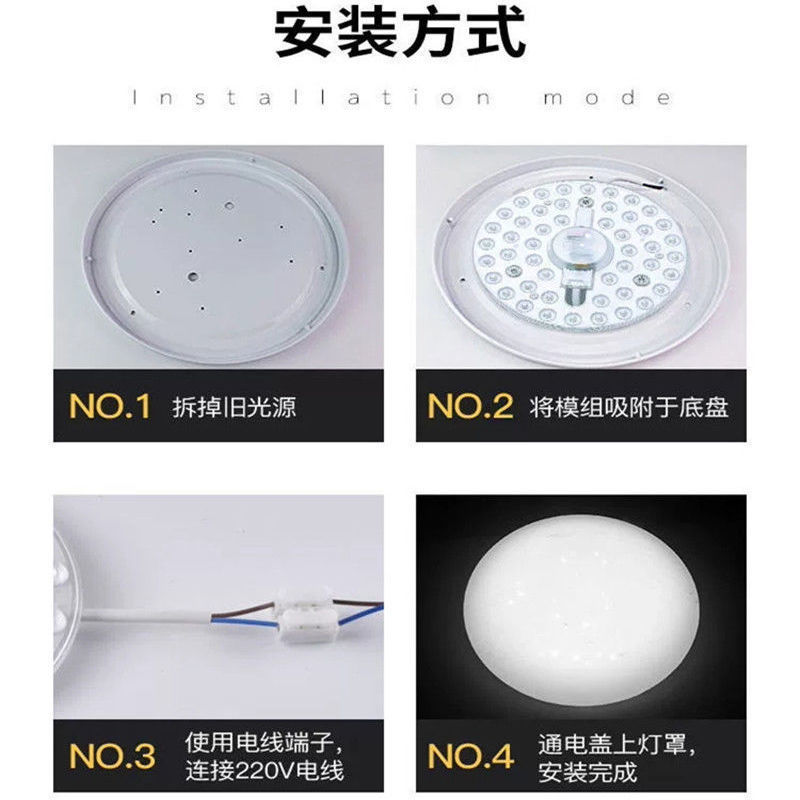 安装方式

Installation mode

NO.1 拆掉旧光源

NO.2 将模组吸附于底盘

NO.3 使用电线端子，连接220V电线

NO.4 通电盖上灯罩，安装完成