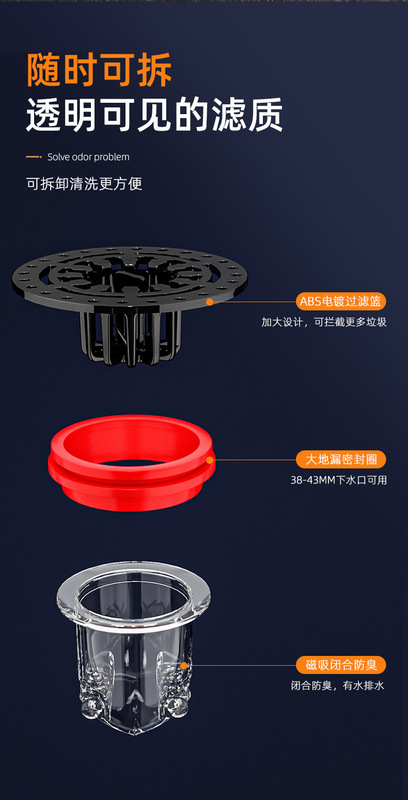 随时可拆
透明可见的滤质

Solve odor problem

可拆卸清洗更方便

ABS电镀过滤篮

加大设计，可拦截更多垃圾

大地漏密封圈

38-43MM下水口可用

磁吸闭合防臭

闭合防臭，有水排水