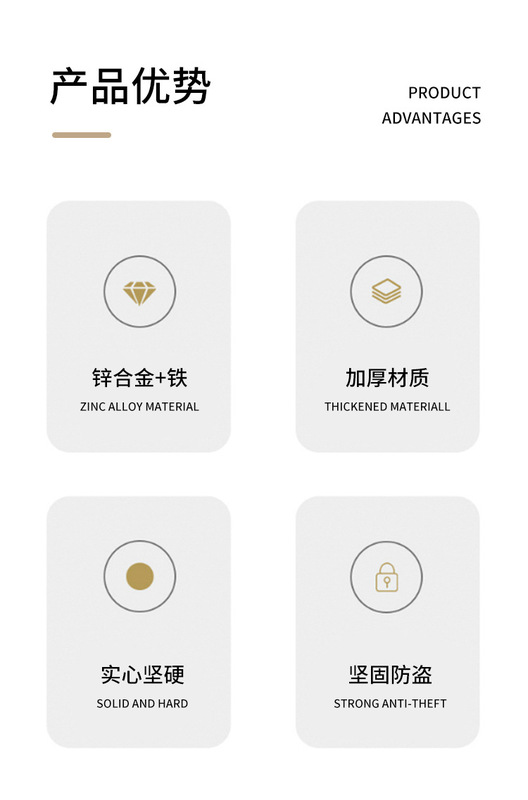 产品优势

PRODUCT
ADVANTAGES

锌合金+铁
ZINC ALLOY MATERIAL

加厚材质
THICKENED MATERIALL

实心坚硬
SOLID AND HARD

坚固防盗
STRONG ANTI-THEFT