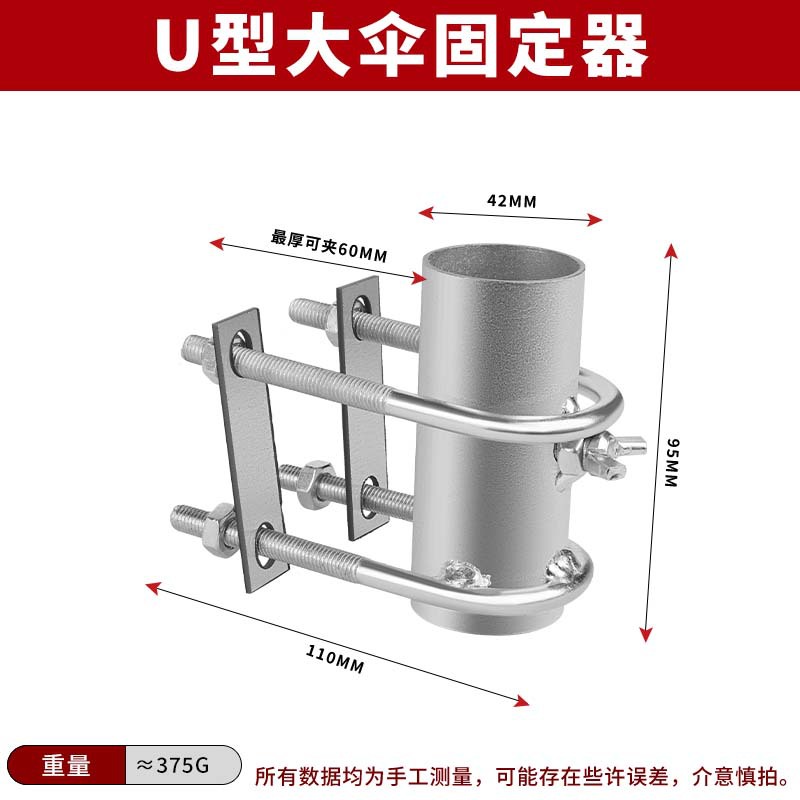 U型大伞固定器

42MM

最厚可夹60MM

95MM

110MM

重量

≈375G

所有数据均为手工测量，可能存在些许误差，介意慎拍。