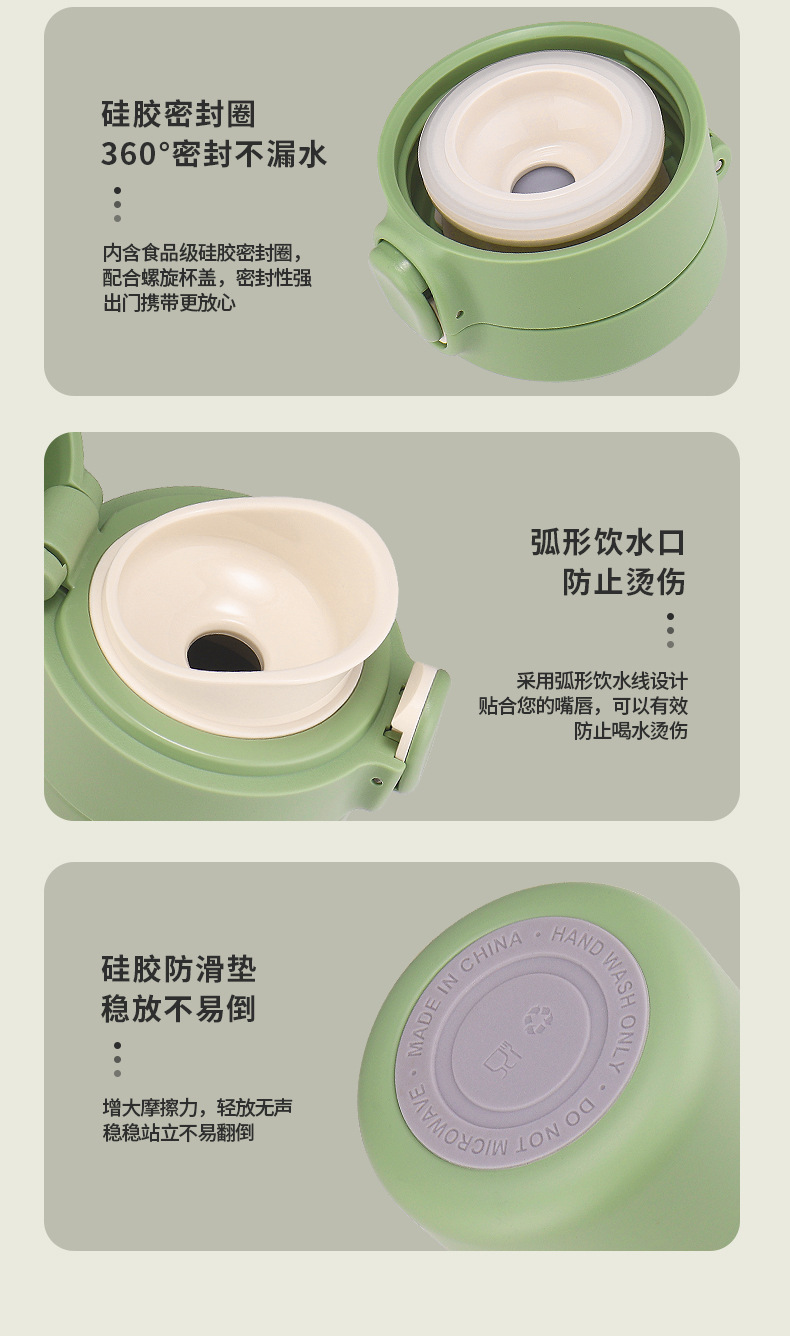 硅胶密封圈
360°密封不漏水

内含食品级硅胶密封圈，
配合螺旋杯盖，密封性强
出门携带更放心

弧形饮水口
防止烫伤

采用弧形饮水线设计
贴合您的嘴唇，可以有效
防止喝水烫伤

硅胶防滑垫
稳放不易倒

增大摩擦力，轻放无声
稳稳站立不易翻倒

MADE IN CHINA · HAND WASH ONLY · DO NOT MICROWAVE ·