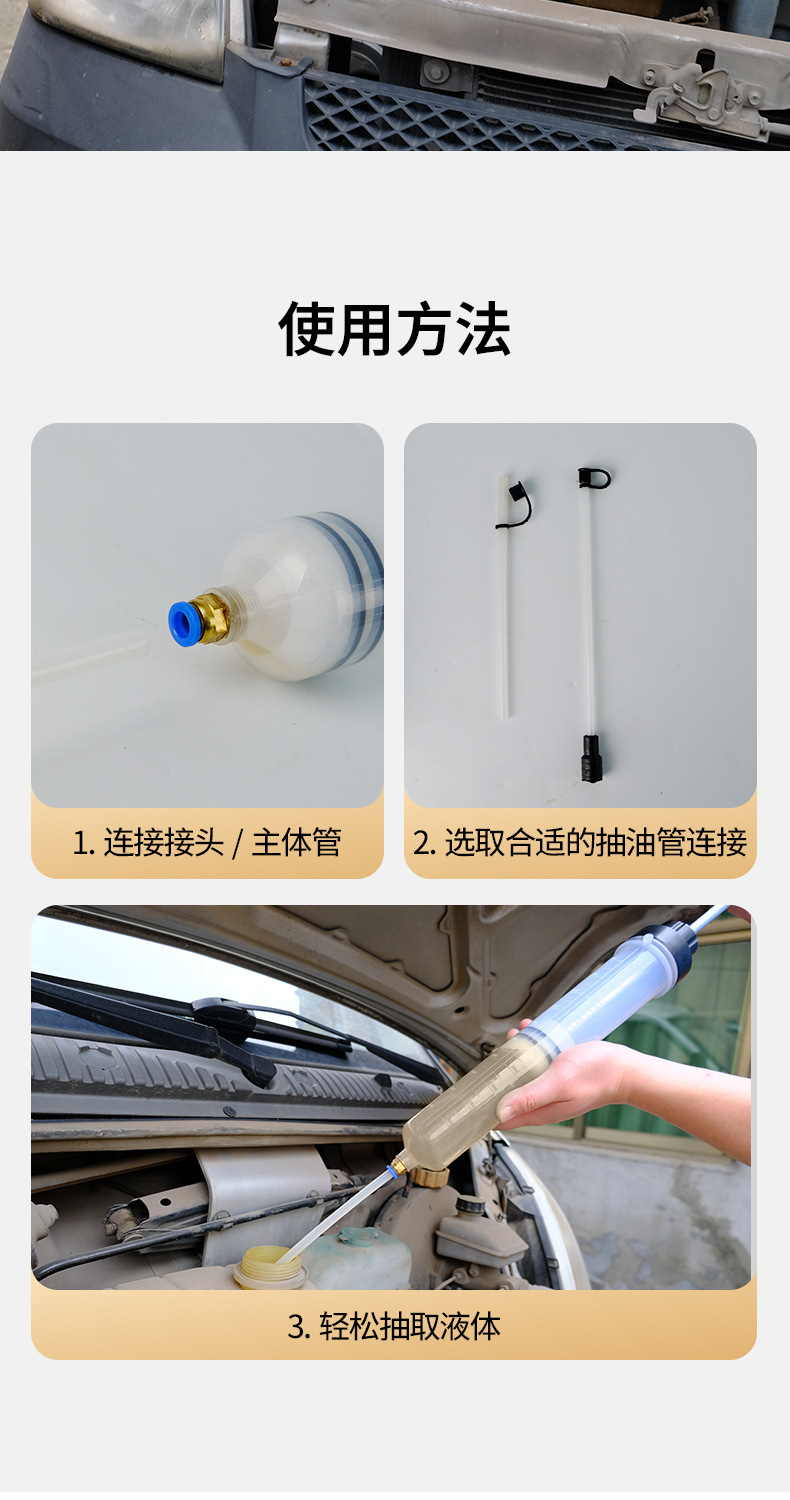 使用方法

1. 连接接头 / 主体管

2. 选取合适的抽油管连接

3. 轻松抽取液体