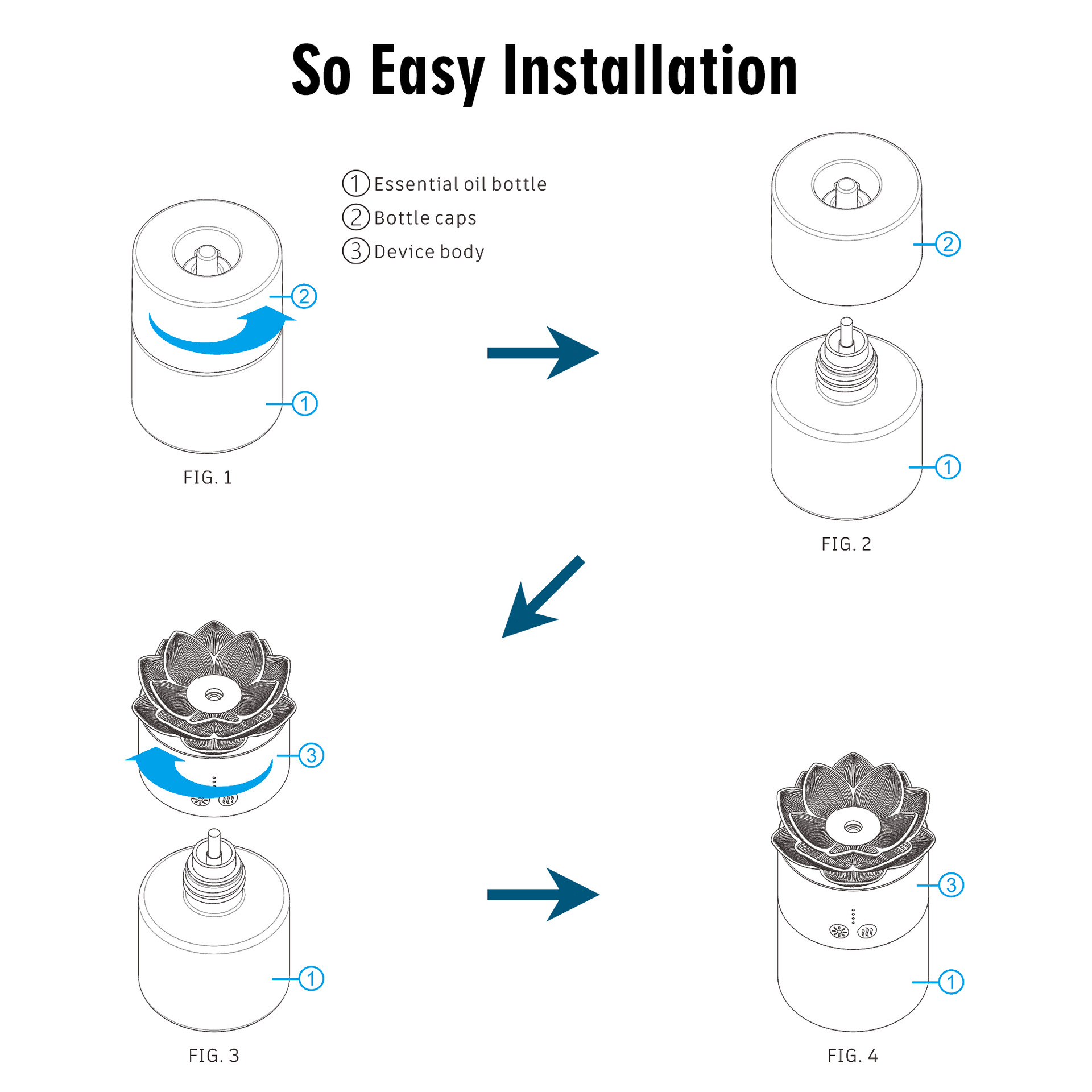 So Easy Installation

① Essential oil bottle
② Bottle caps
③ Device body

②
①
FIG. 1

②
①
FIG. 2

③
①
FIG. 3

③
①
FIG. 4