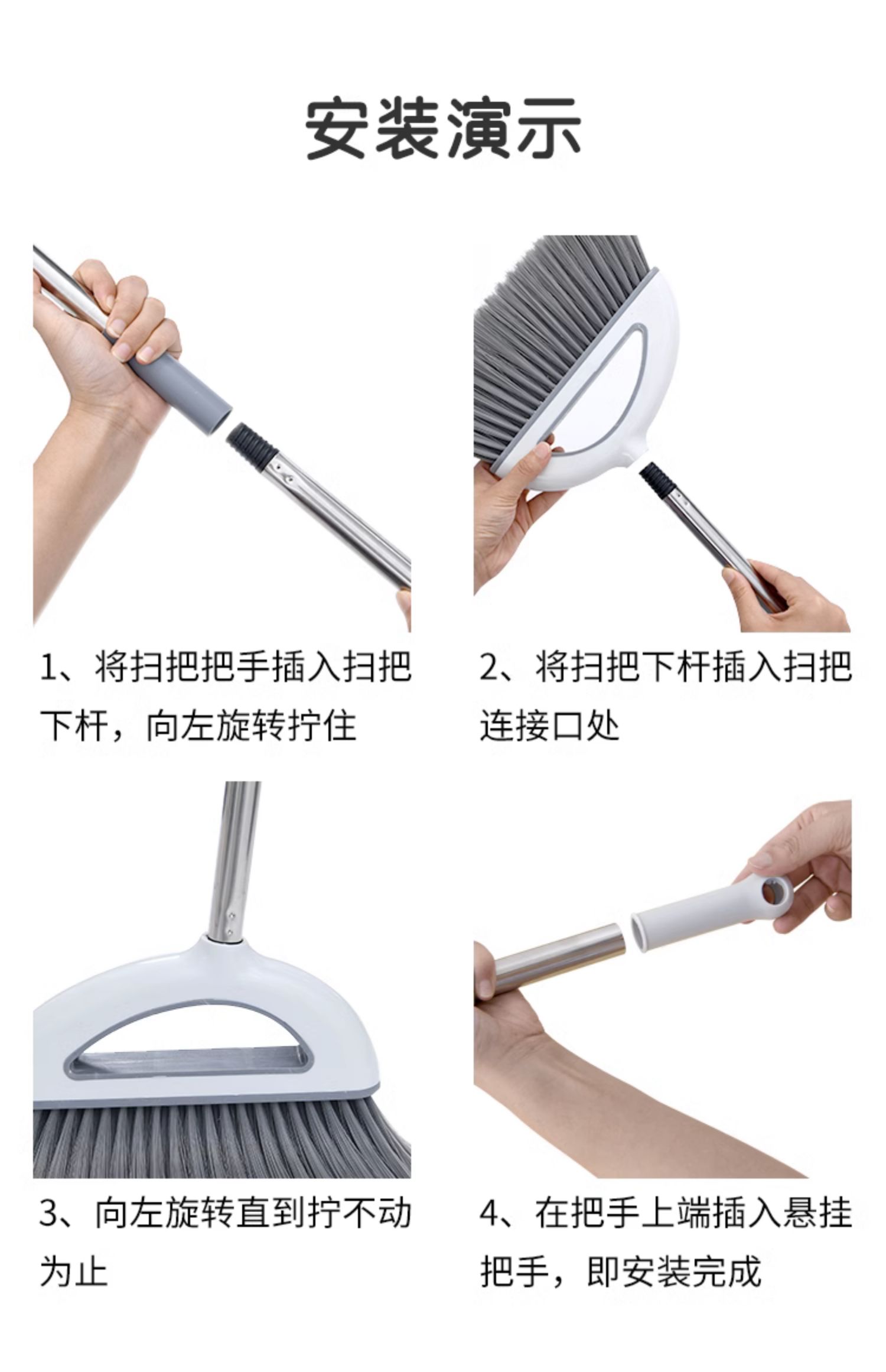 安装演示

1、将扫把把手插入扫把下杆，向左旋转拧住

2、将扫把下杆插入扫把连接口处

3、向左旋转直到拧不动为止

4、在把手上端插入悬挂把手，即安装完成