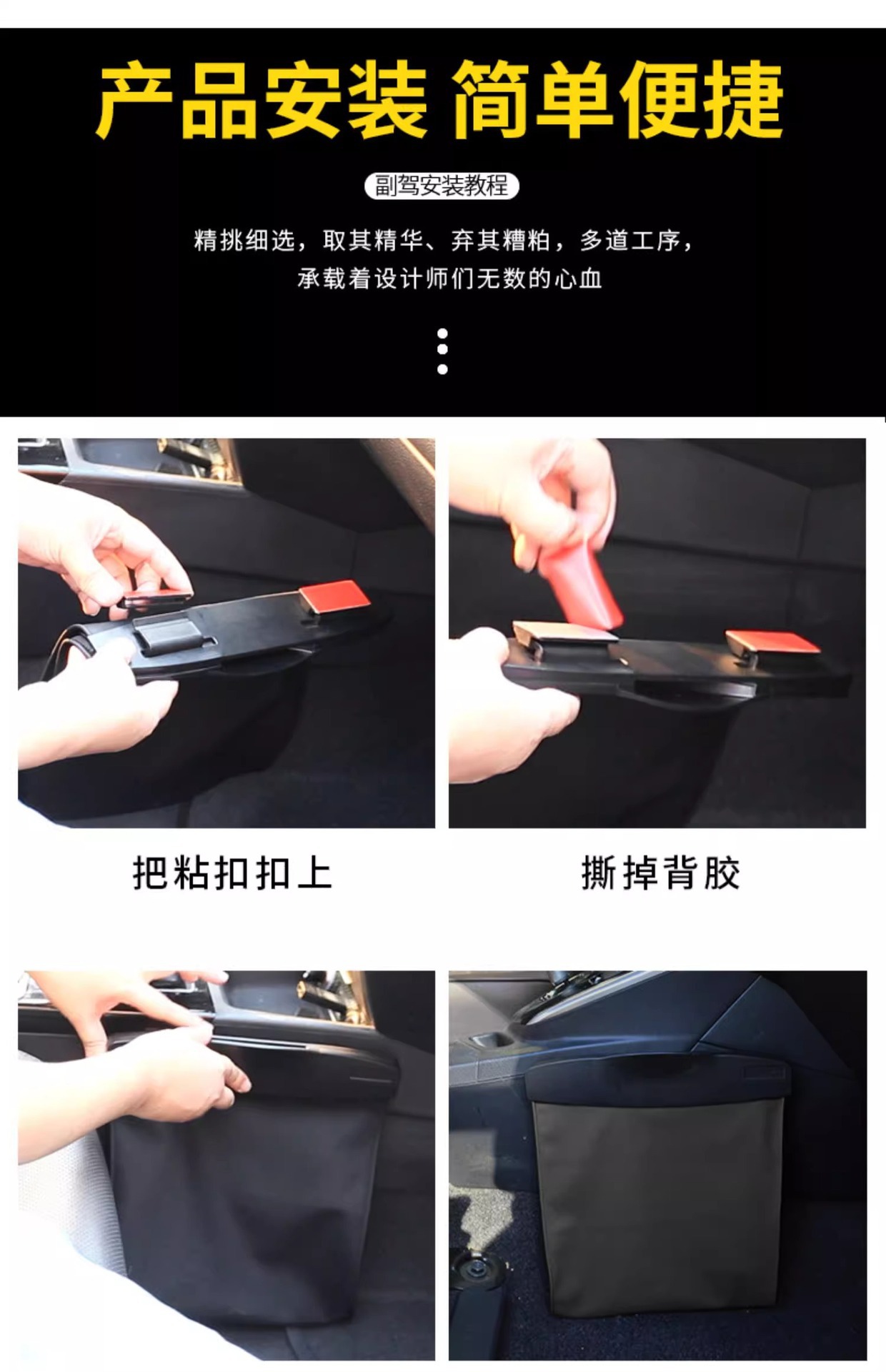 产品安装 简单便捷

副驾安装教程

精挑细选，取其精华、弃其糟粕，多道工序，承载着设计师们无数的心血

把粘扣扣上

撕掉背胶