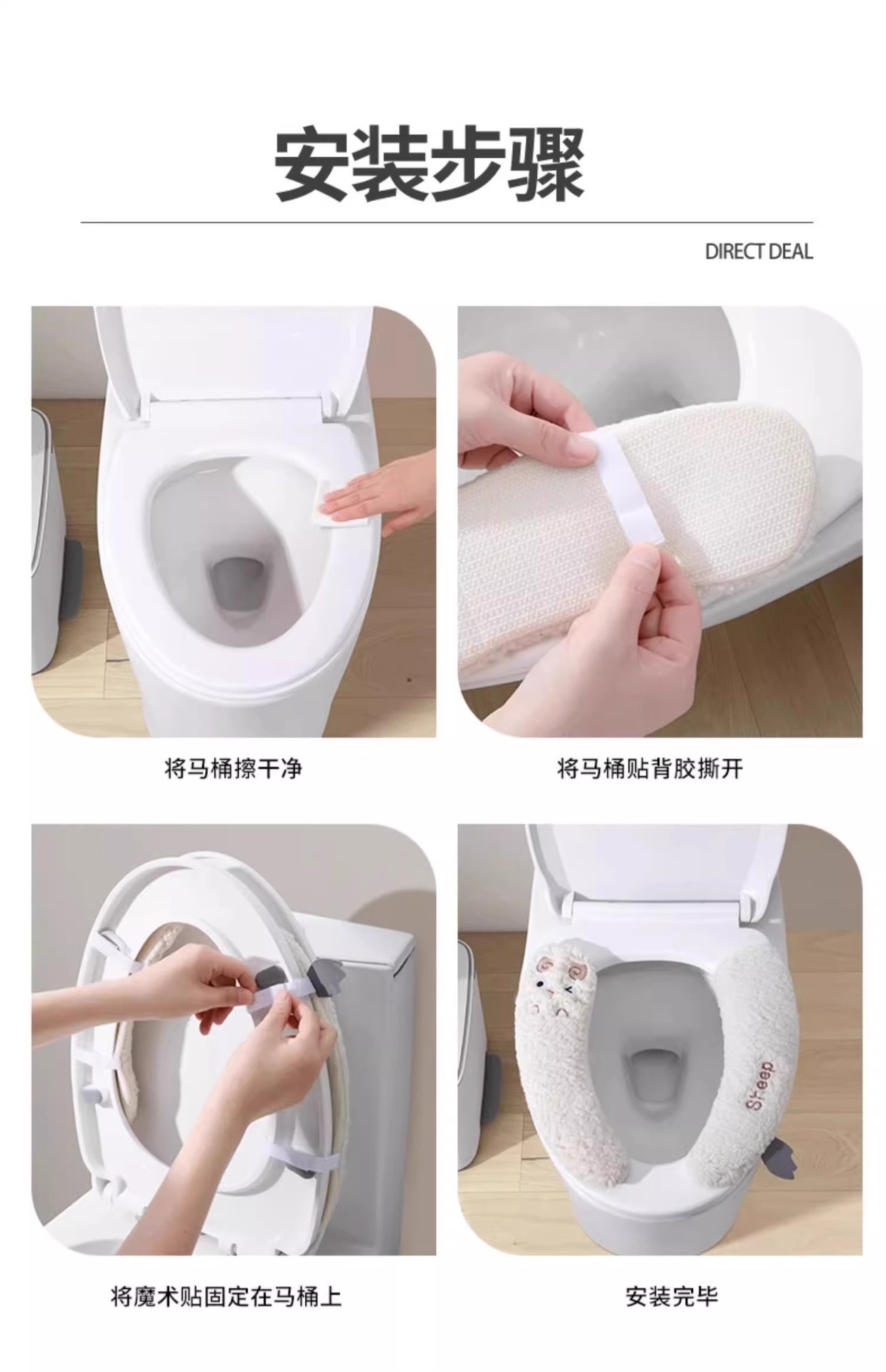 安装步骤

DIRECT DEAL

将马桶擦干净

将马桶贴背胶撕开

将魔术贴固定在马桶上

Sheep

安装完毕