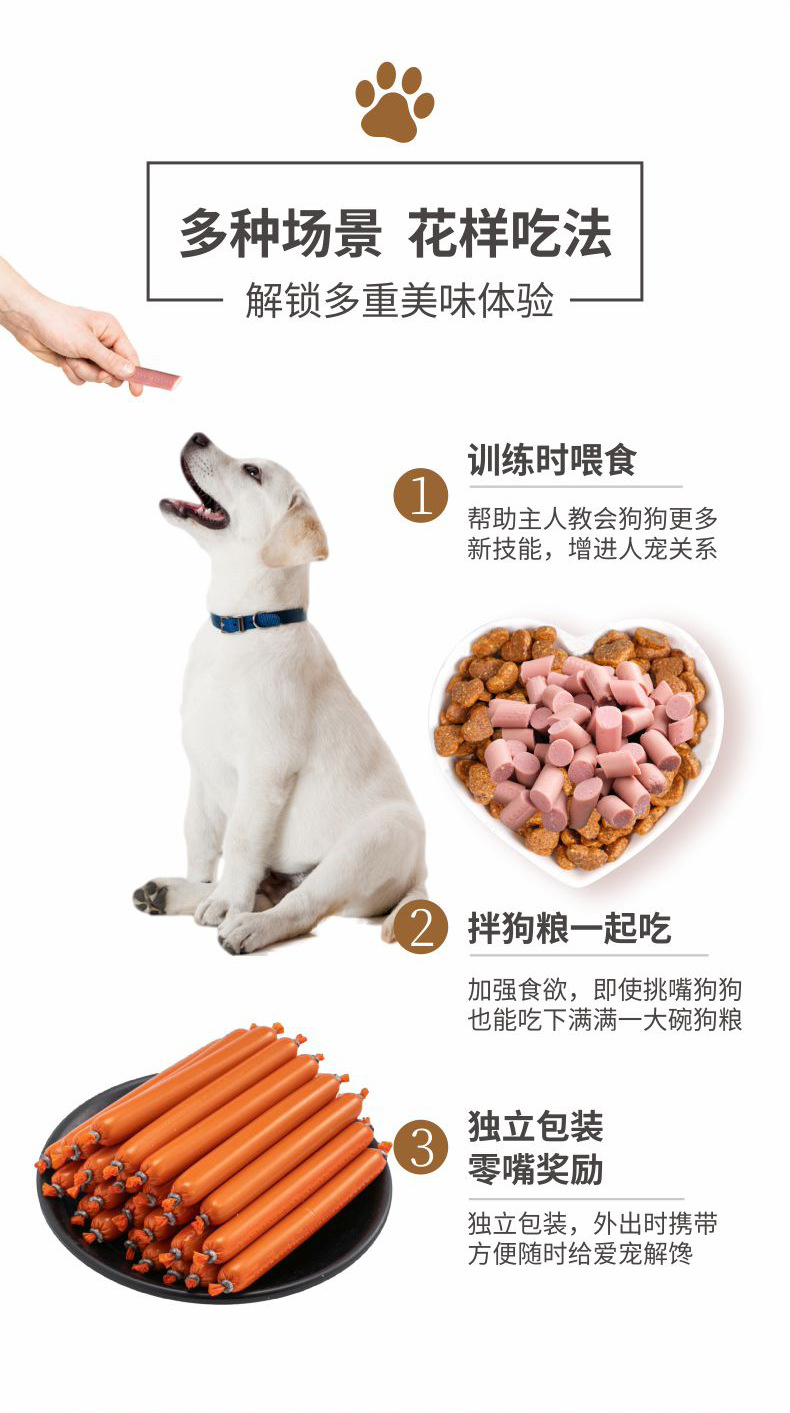 多种场景 花样吃法

解锁多重美味体验

1

训练时喂食

帮助主人教会狗狗更多新技能，增进人宠关系

2

拌狗粮一起吃

加强食欲，即使挑嘴狗狗也能吃下满满一大碗狗粮

3

独立包装
零嘴奖励

独立包装，外出时携带方便随时给爱宠解馋