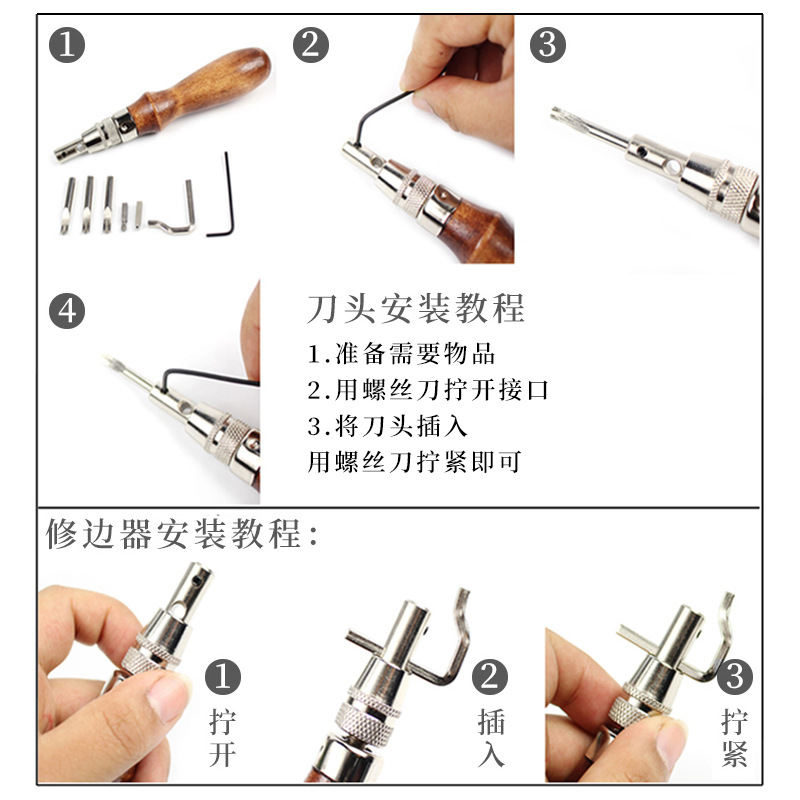 1

2

3

4

刀头安装教程
1.准备需要物品
2.用螺丝刀拧开接口
3.将刀头插入
用螺丝刀拧紧即可

修边器安装教程:

1 拧开

2 插入

3 拧紧