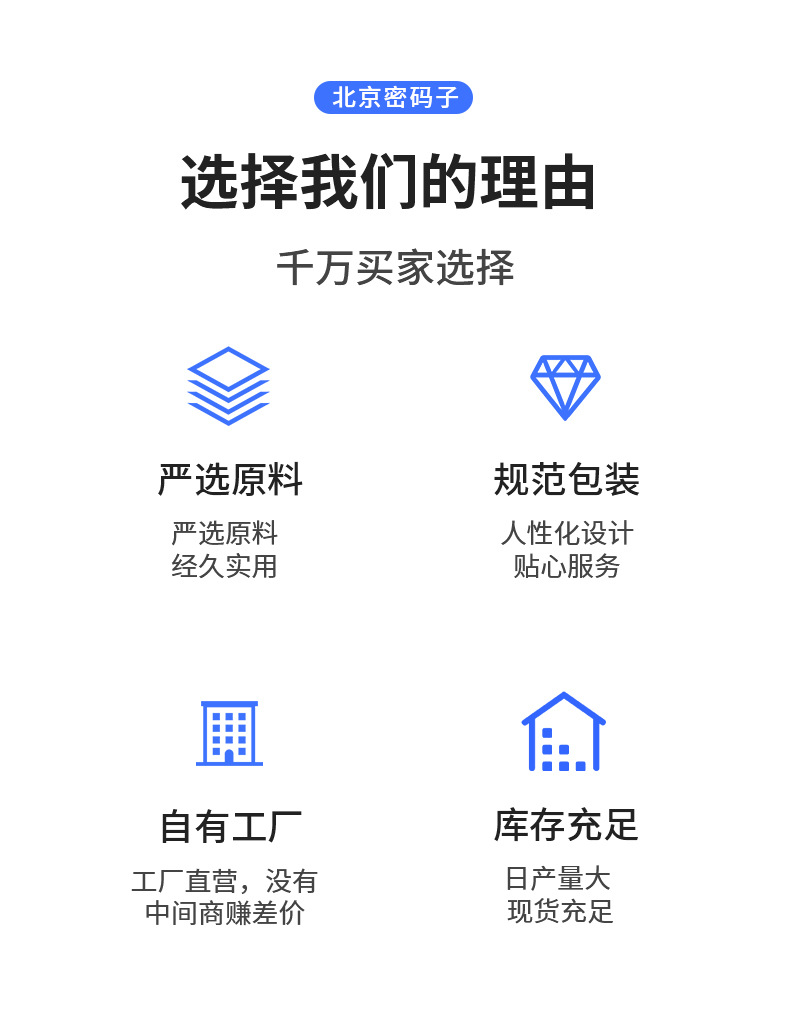 北京密码子

选择我们的理由

千万买家选择

严选原料

严选原料
经久实用

规范包装

人性化设计
贴心服务

自有工厂

工厂直营，没有
中间商赚差价

库存充足

日产量大
现货充足