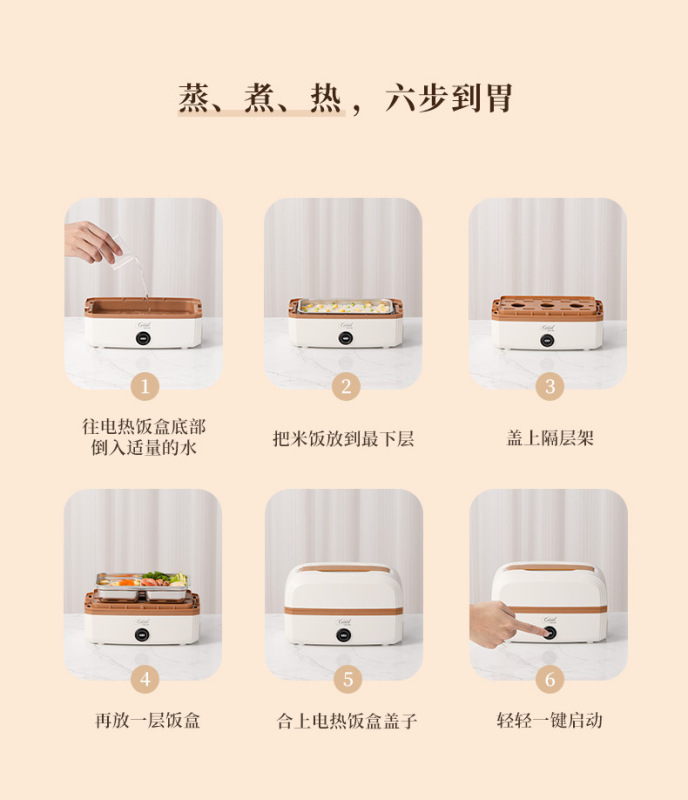 蒸、煮、热，六步到胃

1
往电热饭盒底部倒入适量的水

2
把米饭放到最下层

3
盖上隔层架

4
再放一层饭盒

5
合上电热饭盒盖子

6
轻轻一键启动