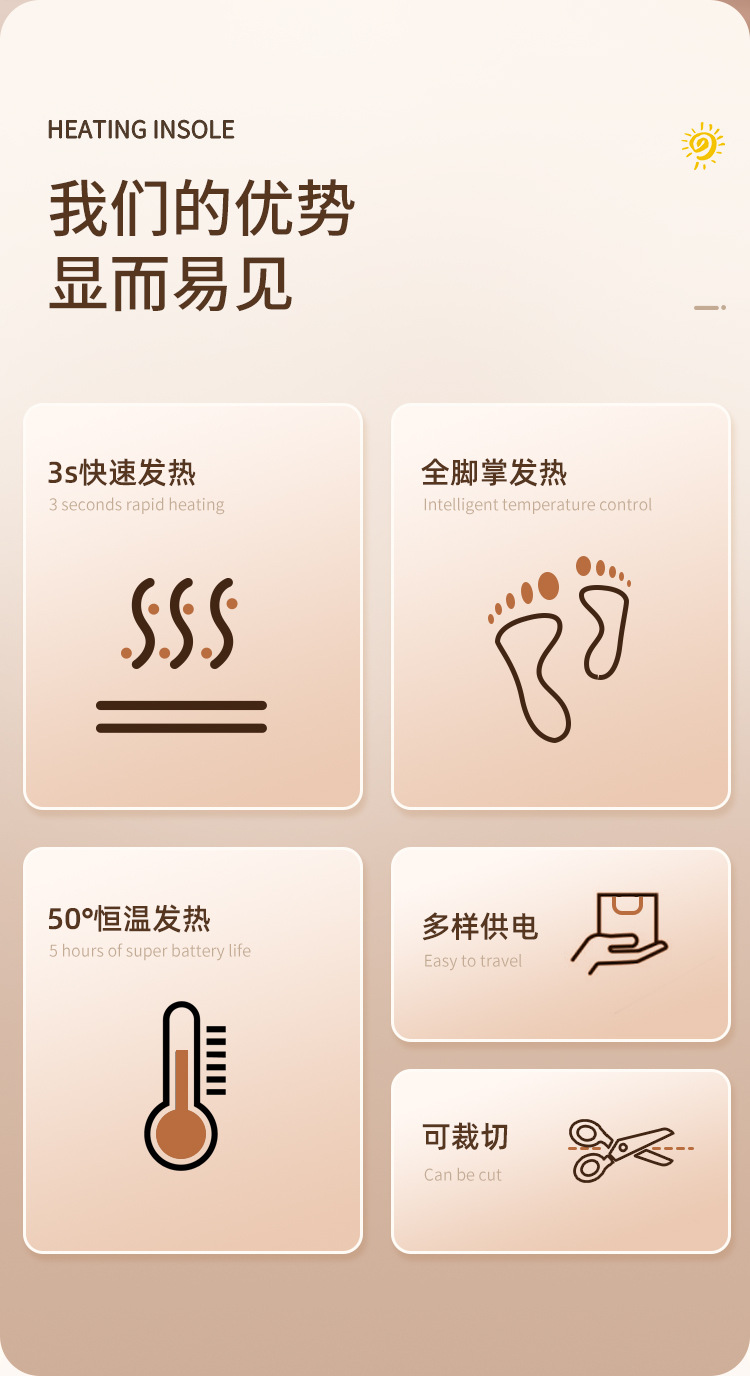 HEATING INSOLE

我们的优势
显而易见

3s快速发热
3 seconds rapid heating

全脚掌发热
Intelligent temperature control

50°恒温发热
5 hours of super battery life

多样供电
Easy to travel

可裁切
Can be cut