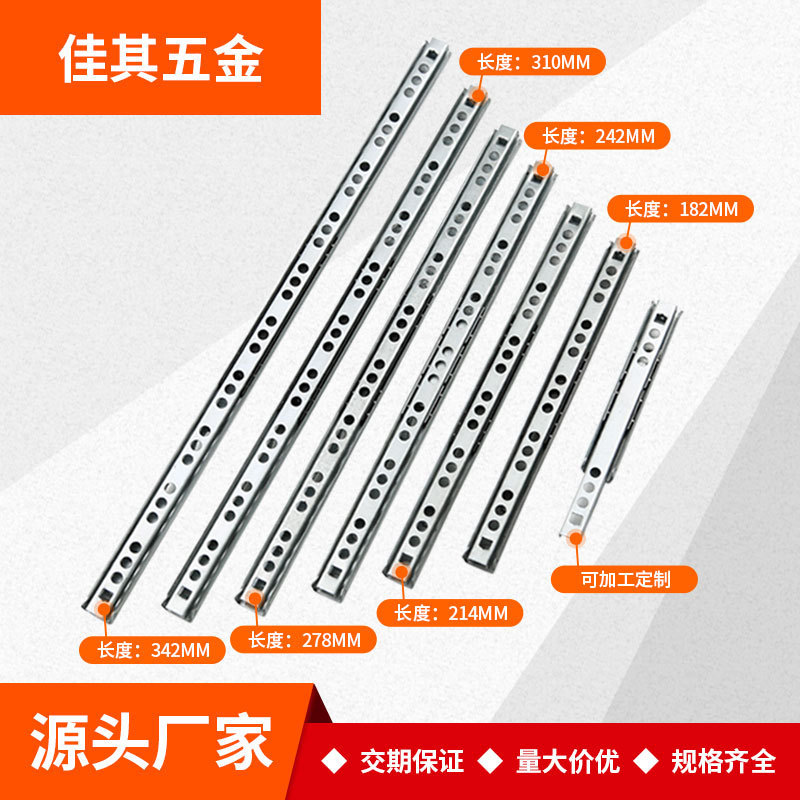 佳其五金

长度：310MM

长度：242MM

长度：182MM

可加工定制

长度：214MM

长度：342MM

长度：278MM

源头厂家

◆ 交期保证 ◆ 量大价优 ◆ 规格齐全