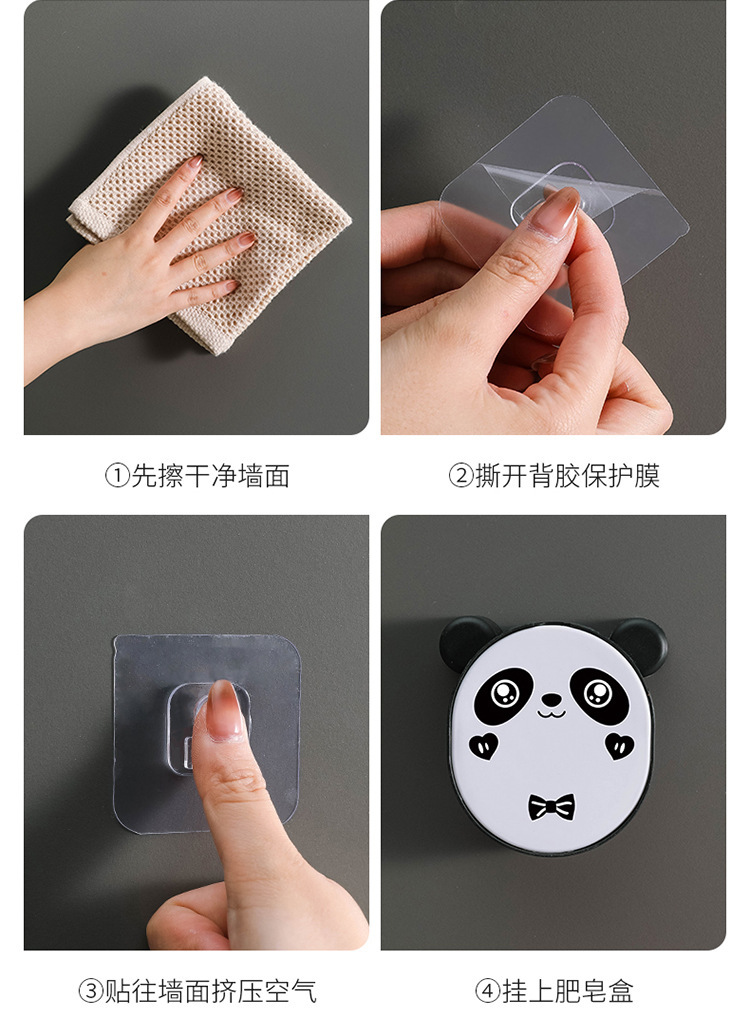 ①先擦干净墙面

②撕开背胶保护膜

③贴往墙面挤压空气

④挂上肥皂盒