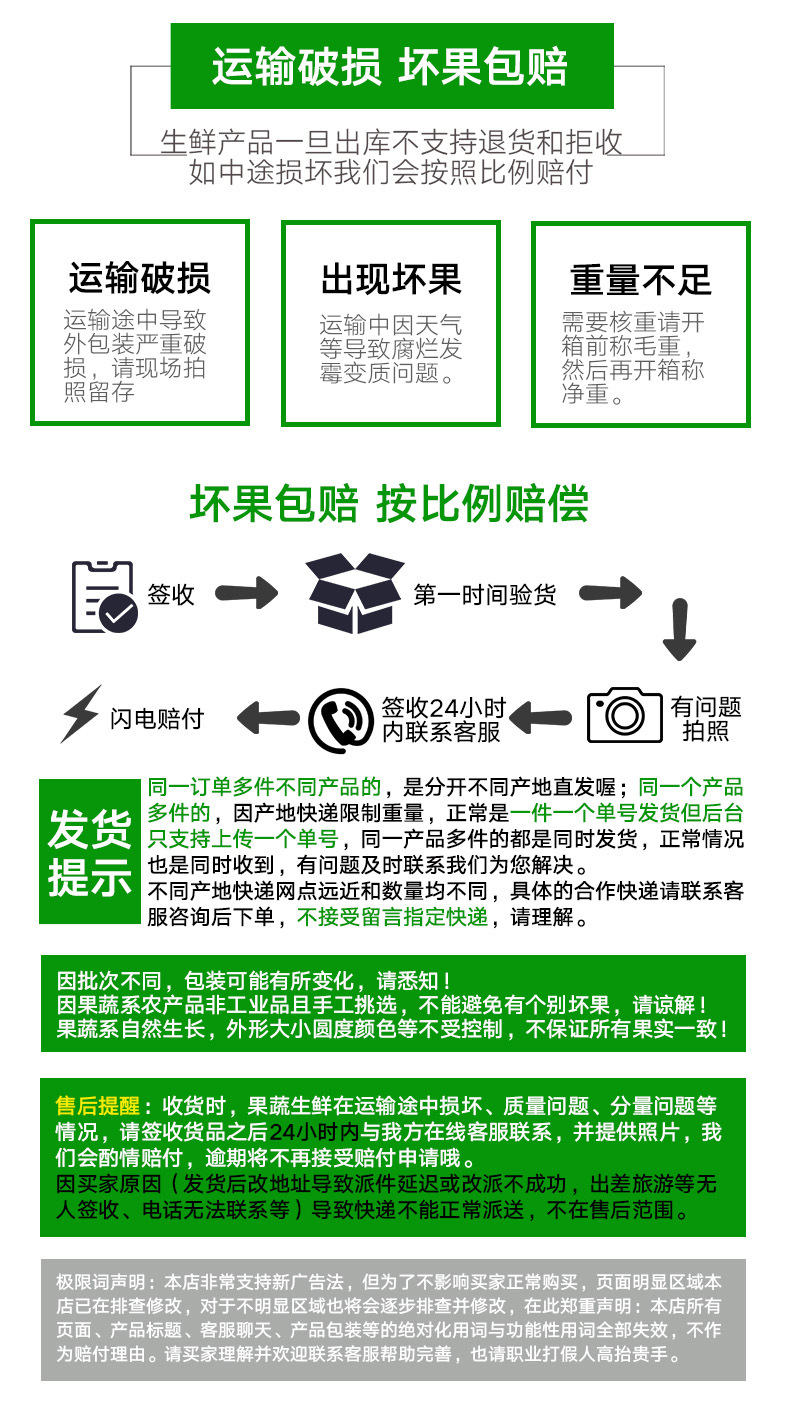 运输破损 坏果包赔

生鲜产品一旦出库不支持退货和拒收
如中途损坏我们会按照比例赔付

运输破损
运输途中导致外包装严重破损，请现场拍照留存

出现坏果
运输中因天气等导致腐烂发霉变质问题。

重量不足
需要核重请开箱前称毛重，然后再开箱称净重。

坏果包赔 按比例赔偿

签收
第一时间验货
有问题拍照
签收24小时内联系客服
闪电赔付

发货提示

同一订单多件不同产品的，是分开不同产地直发喔；同一个产品多件的，因产地快递限制重量，正常是一件一个单号发货但后台只支持上传一个单号，同一产品多件的都是同时发货，正常情况也是同时收到，有问题及时联系我们为您解决。
不同产地快递网点远近和数量均不同，具体的合作快递请联系客服咨询后下单，不接受留言指定快递，请理解。

因批次不同，包装可能有所变化，请悉知！
因果蔬系农产品非工业品且手工挑选，不能避免有个别坏果，请谅解！
果蔬系自然生长，外形大小圆度颜色等不受控制，不保证所有果实一致！

售后提醒：收货时，果蔬生鲜在运输途中损坏、质量问题、分量问题等情况，请签收货品之后24小时内与我方在线客服联系，并提供照片，我们会酌情赔付，逾期将不再接受赔付申请哦。
因买家原因（发货后改地址导致派件延迟或改派不成功，出差旅游等无人签收、电话无法联系等）导致快递不能正常派送，不在售后范围。

极限词声明：本店非常支持新广告法，但为了不影响买家正常购买，页面明显区域本店已在排查修改，对于不明显区域也将会逐步排查并修改，在此郑重声明：本店所有页面、产品标题、客服聊天、产品包装等的绝对化用词与功能性用词全部失效，不作为赔付理由。请买家理解并欢迎联系客服帮助完善，也请职业打假人高抬贵手。