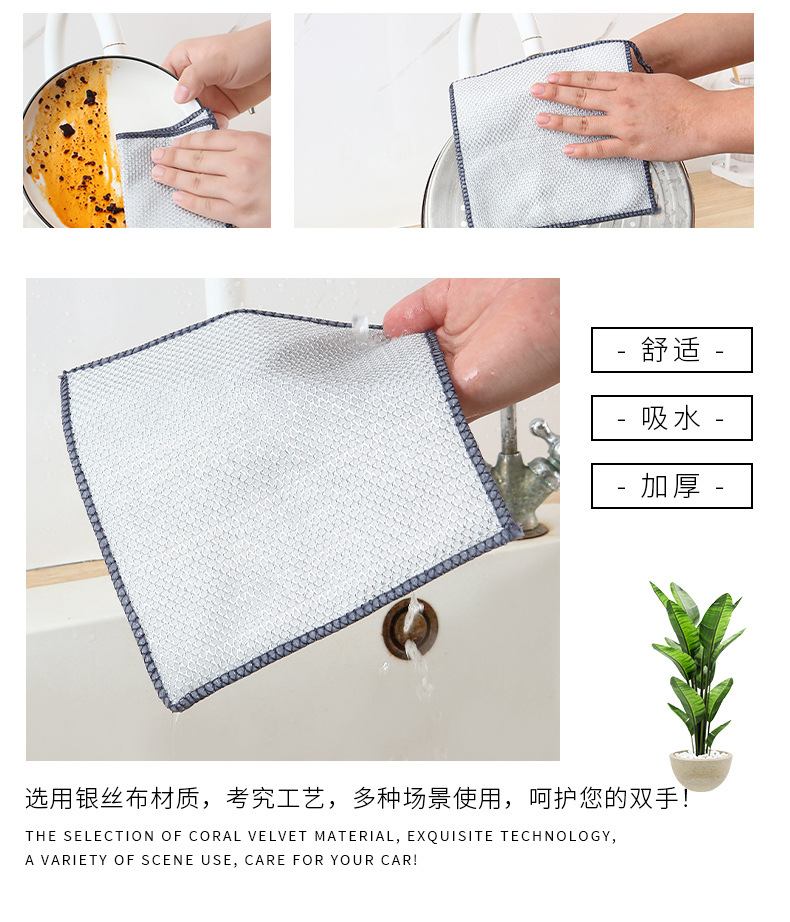 - 舒适 -

- 吸水 -

- 加厚 -

选用银丝布材质，考究工艺，多种场景使用，呵护您的双手！

THE SELECTION OF CORAL VELVET MATERIAL, EXQUISITE TECHNOLOGY, A VARIETY OF SCENE USE, CARE FOR YOUR CAR!