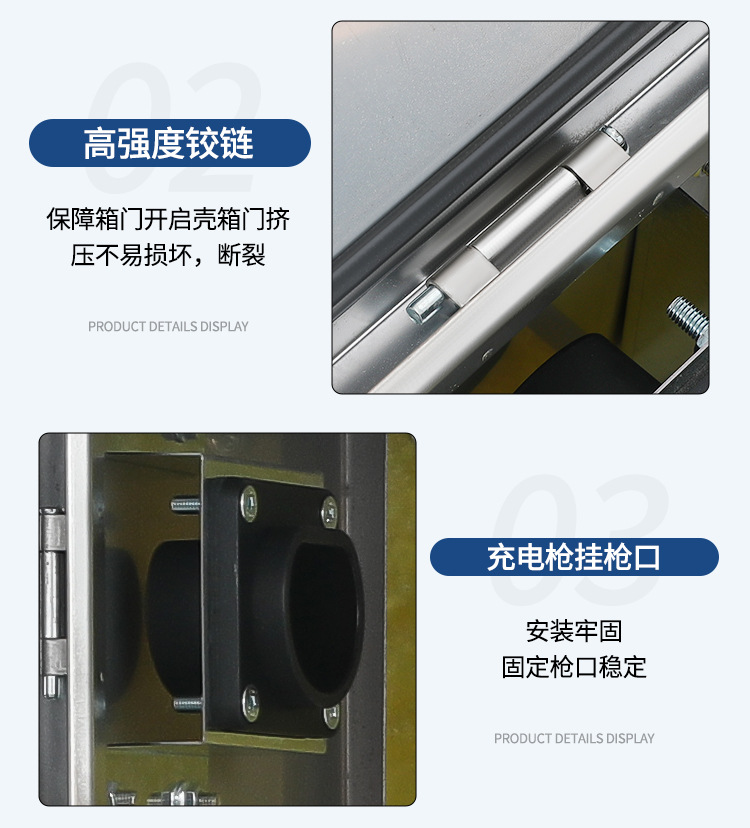 02

高强度铰链

保障箱门开启壳箱门挤压不易损坏，断裂

PRODUCT DETAILS DISPLAY

03

充电枪挂枪口

安装牢固
固定枪口稳定

PRODUCT DETAILS DISPLAY