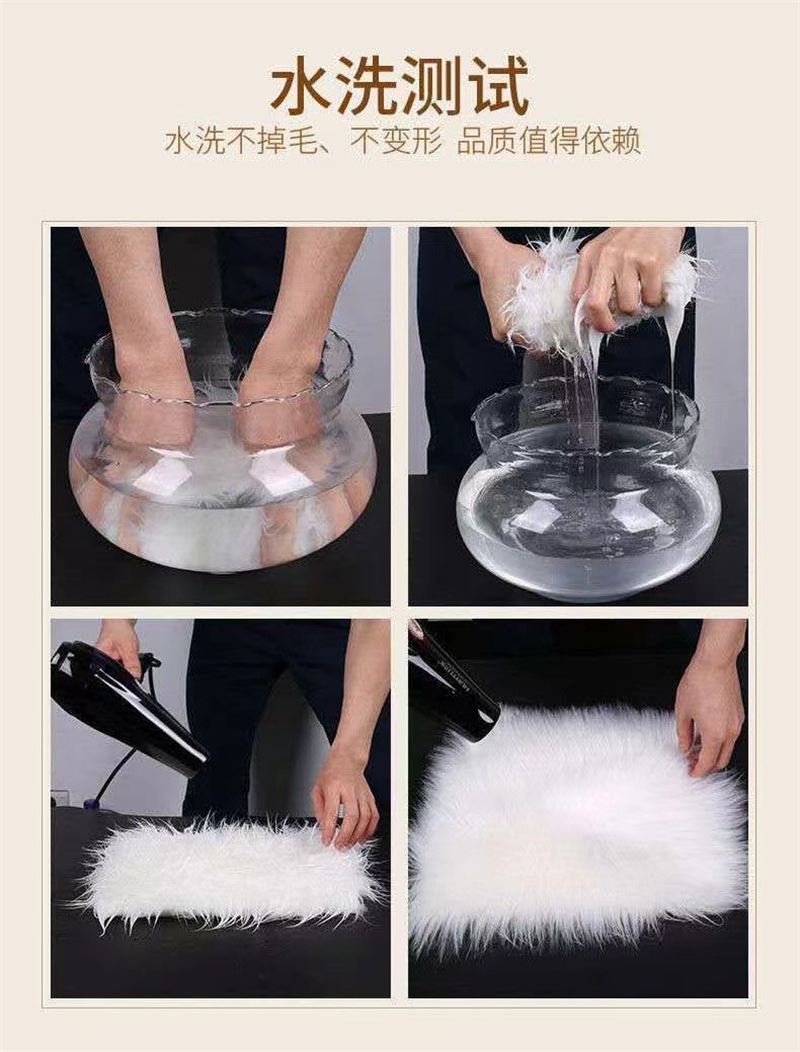 水洗测试

水洗不掉毛、不变形 品质值得依赖