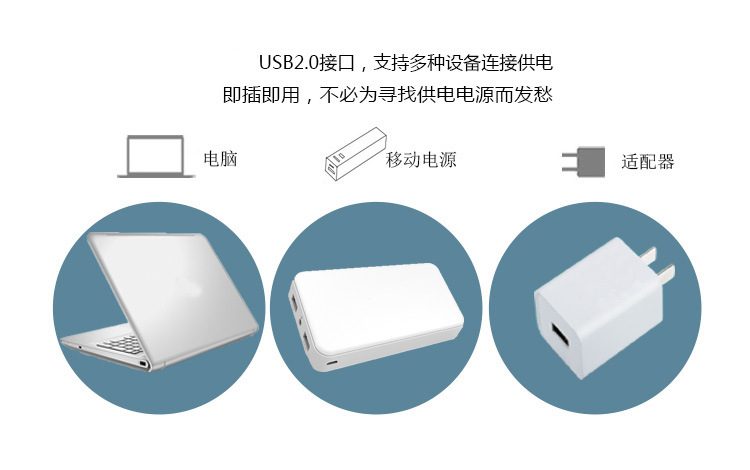 USB2.0接口，支持多种设备连接供电
即插即用，不必为寻找供电电源而发愁

电脑

移动电源

适配器