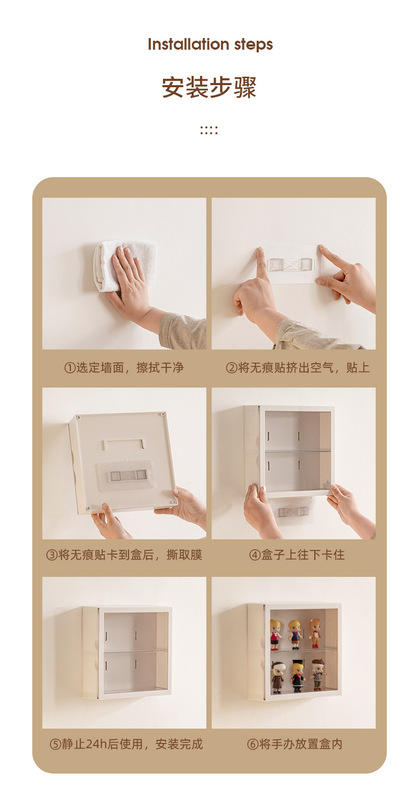 Installation steps

安装步骤

①选定墙面，擦拭干净

②将无痕贴挤出空气，贴上

③将无痕贴卡到盒后，撕取膜

④盒子上往下卡住

⑤静止24h后使用，安装完成

⑥将手办放置盒内