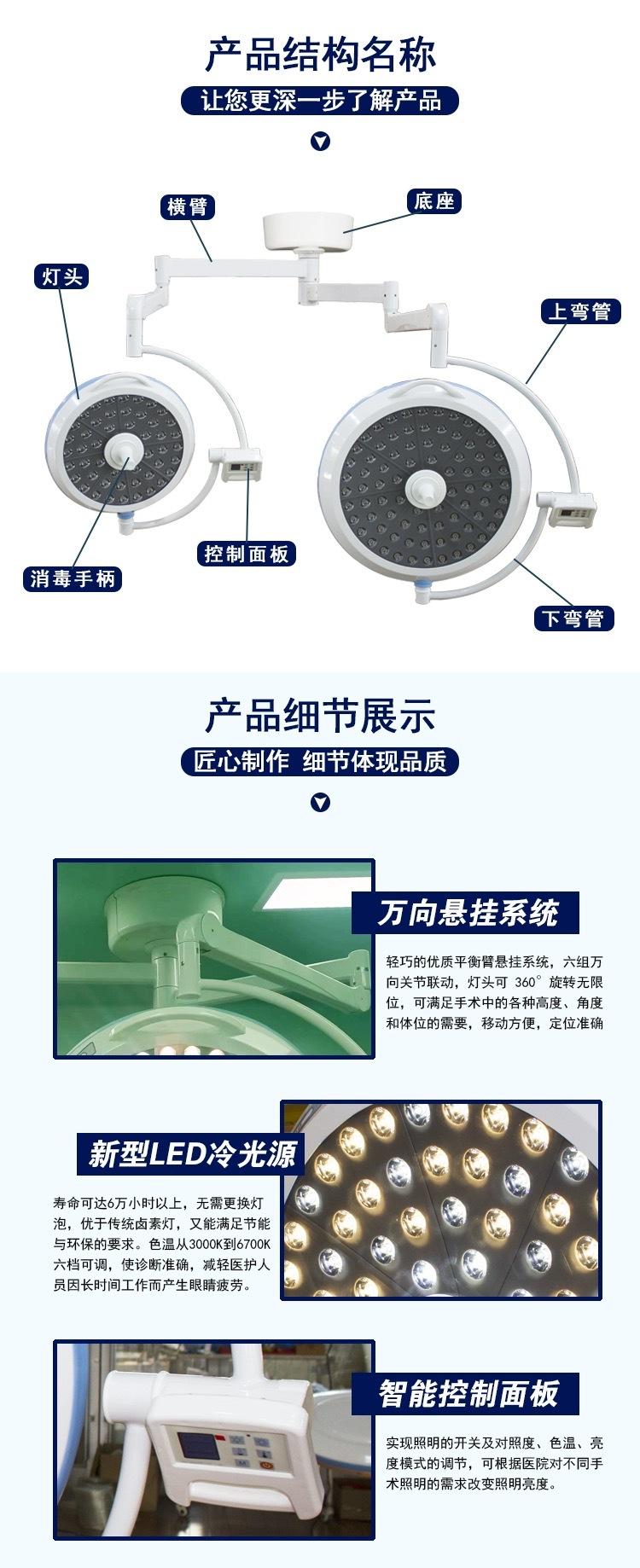 产品结构名称

让您更深一步了解产品

横臂

底座

灯头

上弯管

控制面板

消毒手柄

下弯管

产品细节展示

匠心制作 细节体现品质

万向悬挂系统

轻巧的优质平衡臂悬挂系统，六组万向关节联动，灯头可 360° 旋转无限位，可满足手术中的各种高度、角度和体位的需要，移动方便，定位准确

新型LED冷光源

寿命可达6万小时以上，无需更换灯泡，优于传统卤素灯，又能满足节能与环保的要求。色温从3000K到6700K六档可调，使诊断准确，减轻医护人员因长时间工作而产生眼睛疲劳。

智能控制面板

实现照明的开关及对照度、色温、亮度模式的调节，可根据医院对不同手术照明的需求改变照明亮度。